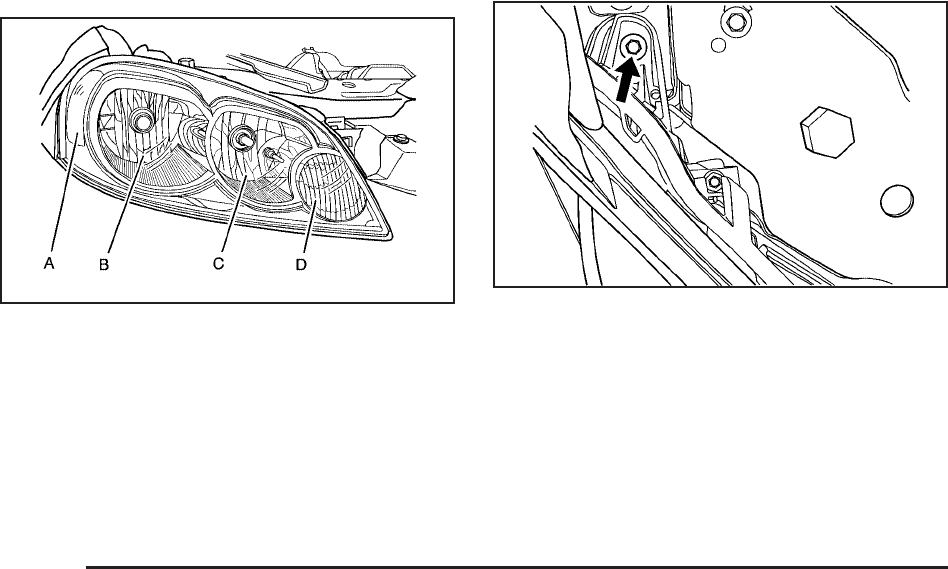 A B C D