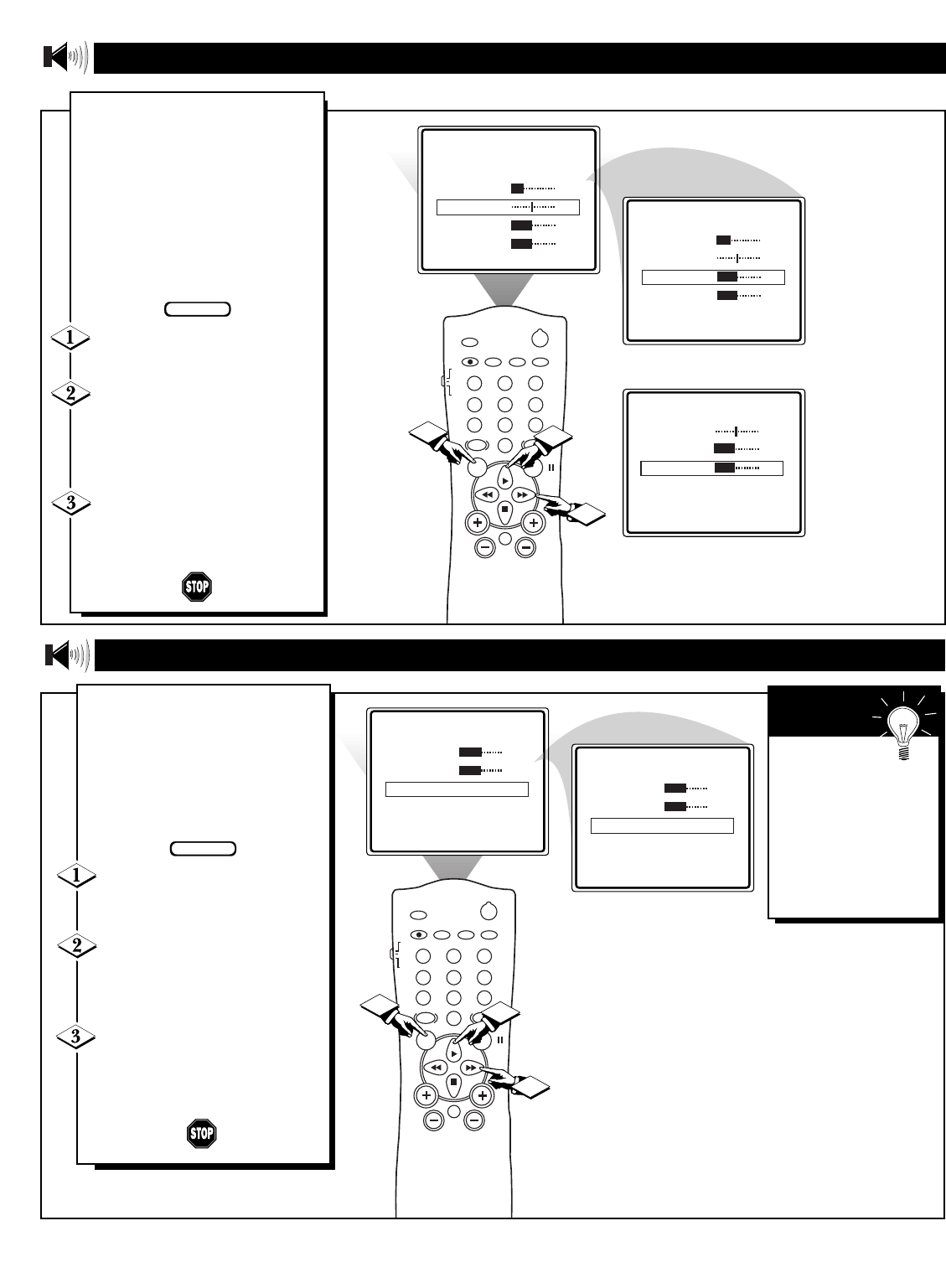 1

2

3

STOP

1

2

3

STOP