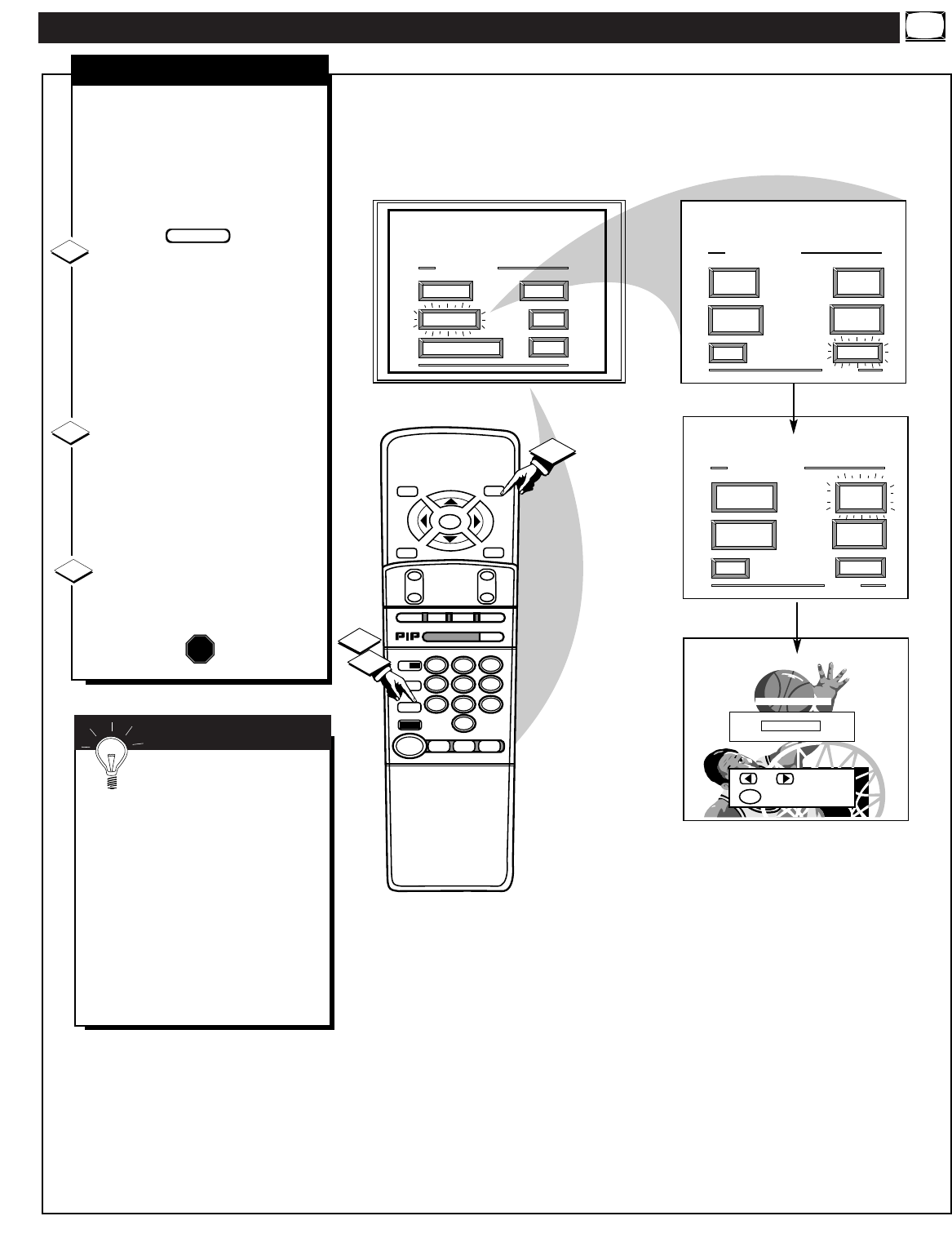 PIP