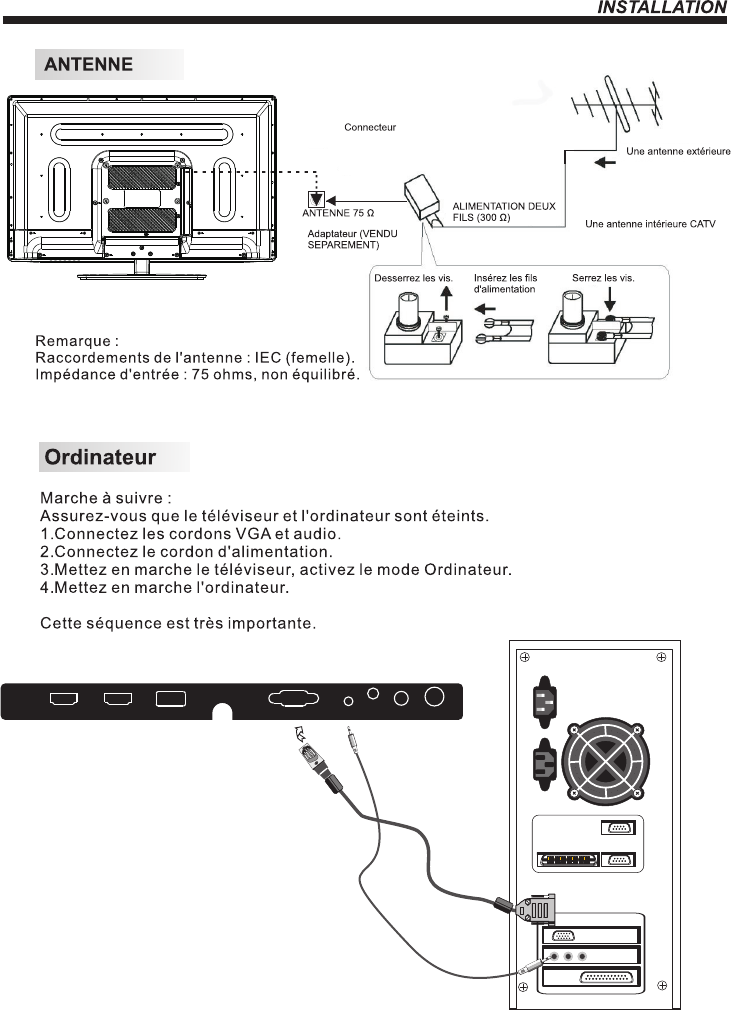 INSTALLATION

ANTENNE

Connecteur

Une antenne extérieure

ANTENNE 75 Ω

ALIMENTATION DEUX FILS (300 Ω)

Une antenne intérieure CATV

Adaptateur (VENDU SEPAREMENT)

Desserrez les vis.

Insérez les fils d'alimentation

Serrez les vis.

Remarque :
Raccordements de l'antenne : IEC (femelle).
Impédance d'entrée : 75 ohms, non équilibré.

Ordinateur

Marche à suivre :
Assurez-vous que le téléviseur et l'ordinateur sont éteints.
1.Connectez les cordons VGA et audio.
2.Connectez le cordon d'alimentation.
3.Mettez en marche le téléviseur, activez le mode Ordinateur.
4.Mettez en marche l'ordinateur.

Cette séquence est très importante.