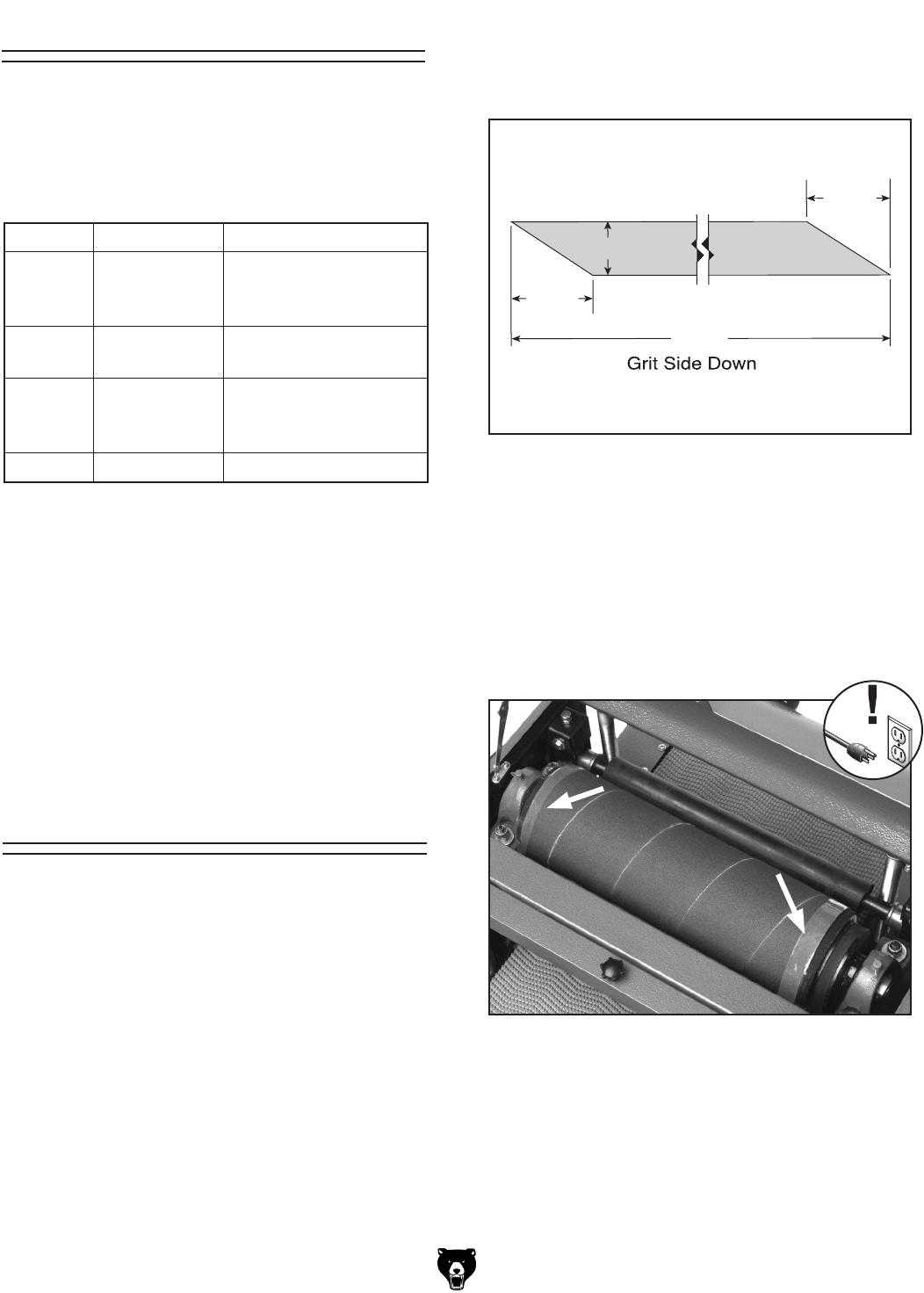 Grit Side Down