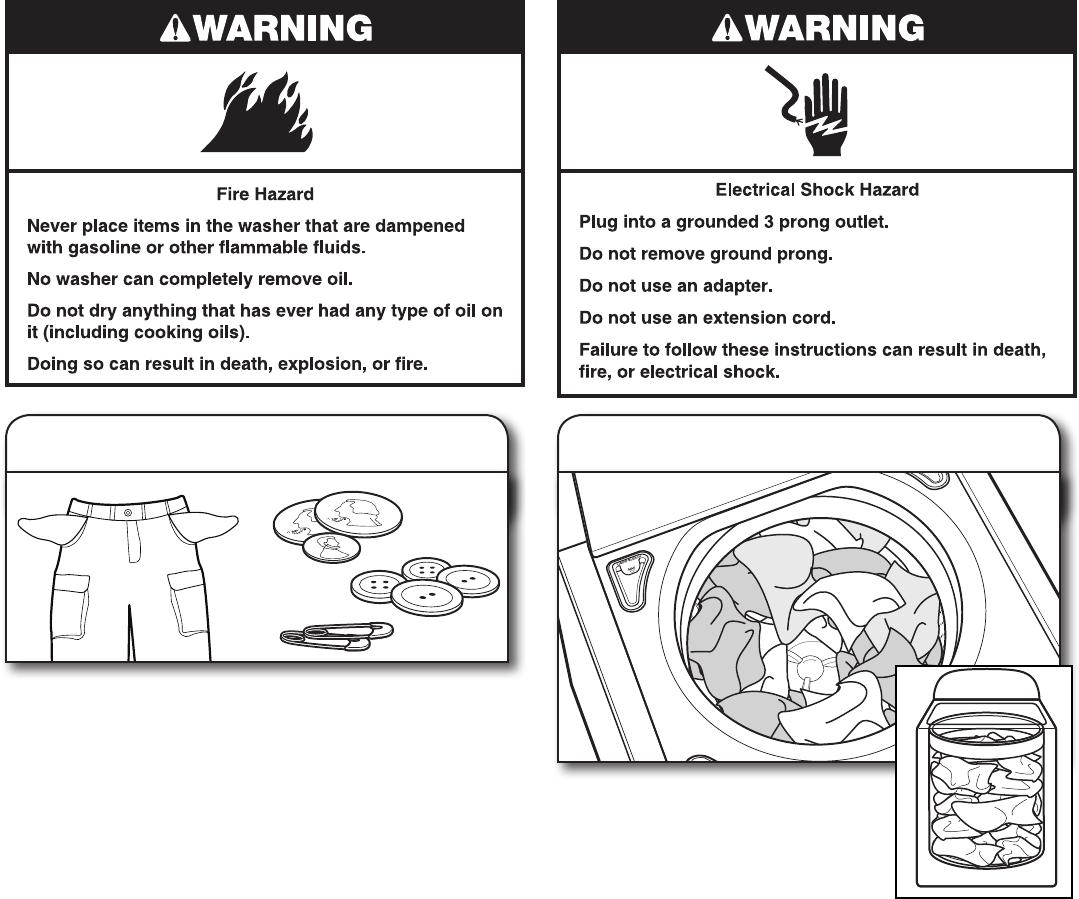 WARNING

Fire Hazard

Never place items in the washer that are dampened with gasoline or other flammable fluids.

No washer can completely remove oil.

Do not dry anything that has ever had any type of oil on it (including cooking oils).

Doing so can result in death, explosion, or fire.

WARNING

Electrical Shock Hazard

Plug into a grounded 3 prong outlet.

Do not remove ground prong.

Do not use an adapter.

Do not use an extension cord.

Failure to follow these instructions can result in death, fire, or electrical shock.