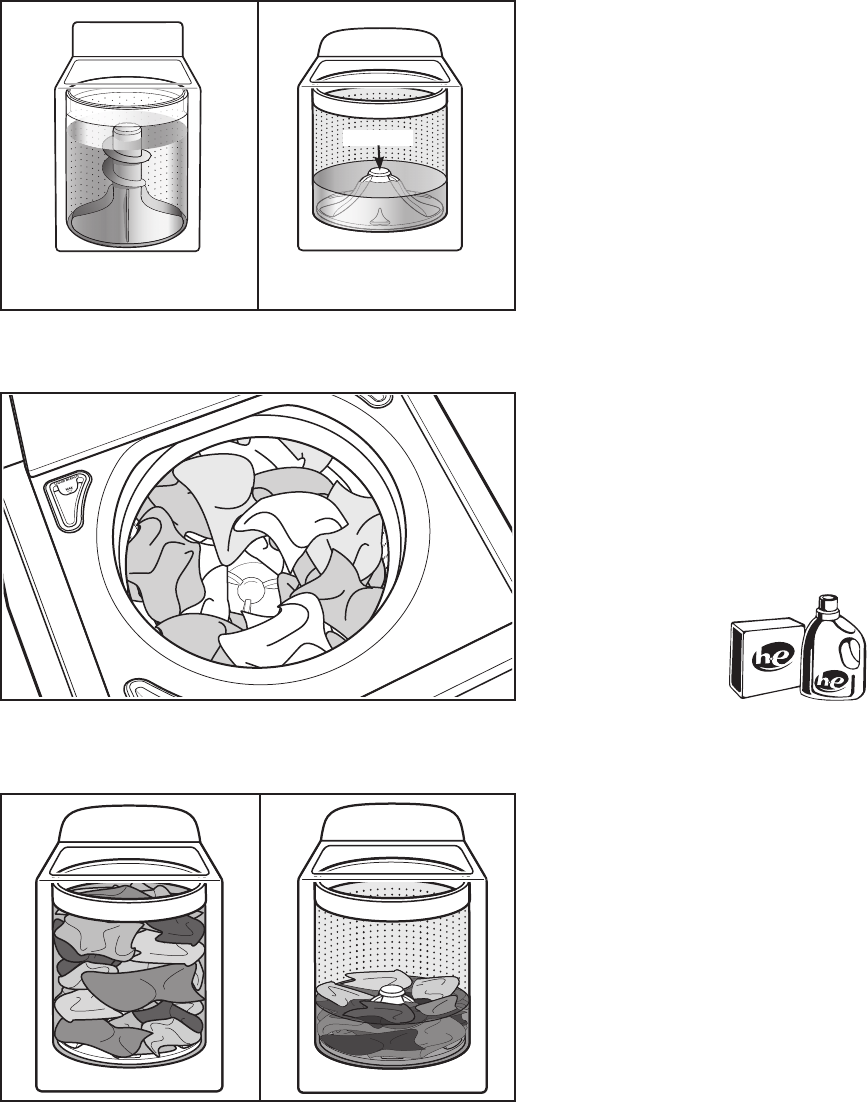 he
he