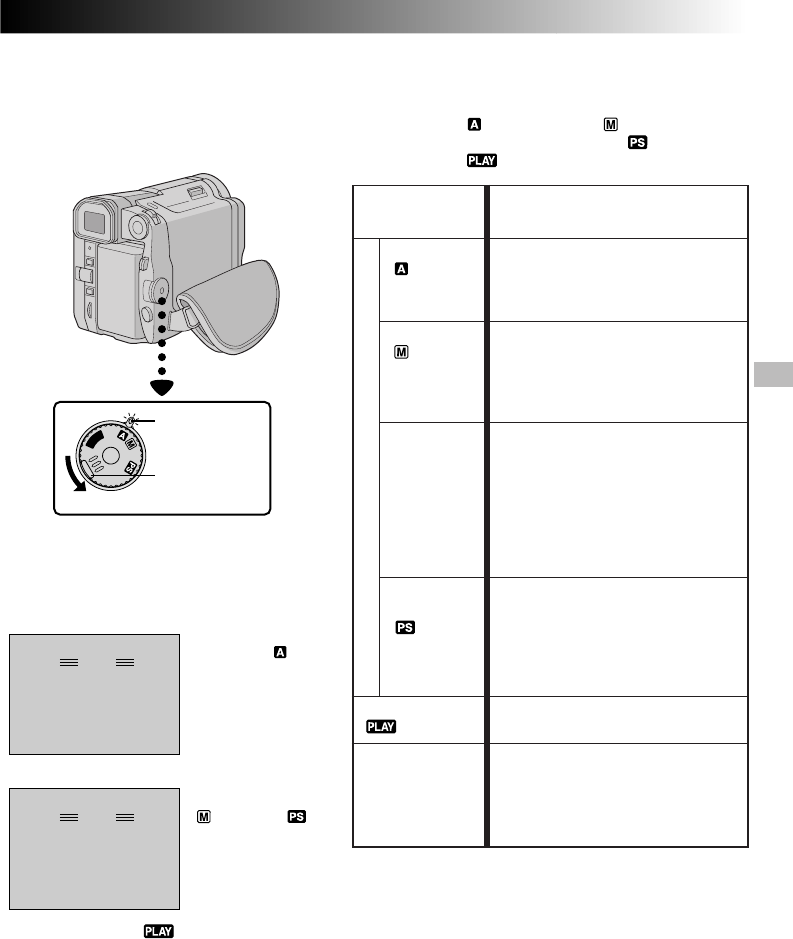 A M
PS
PLAY

A

M

PS

PLAY

A

M PS

PLAY