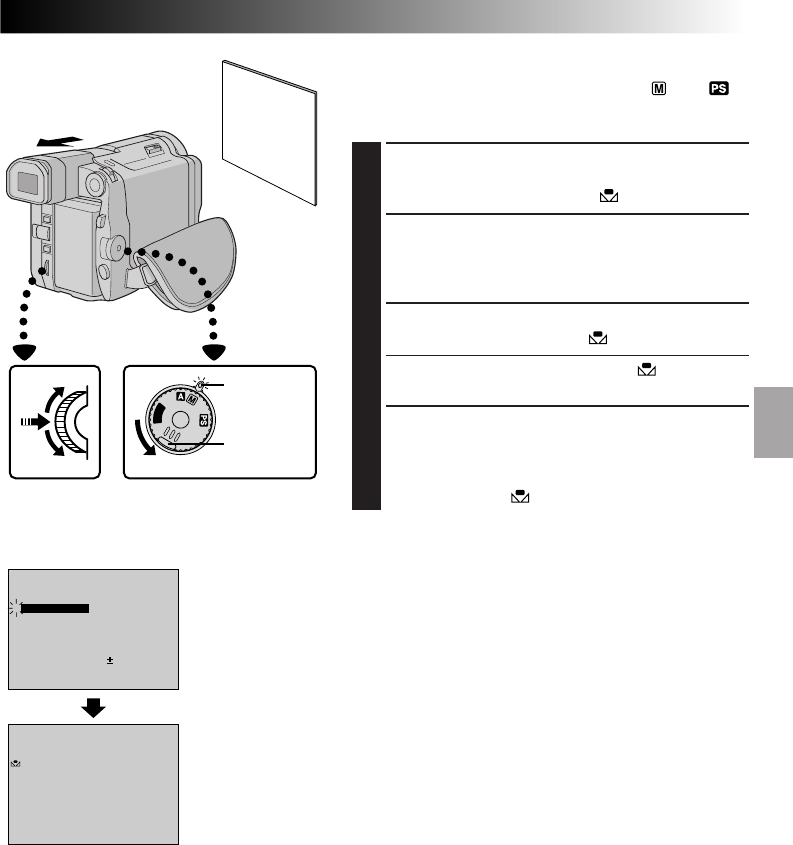 M PS

A M

PS

±