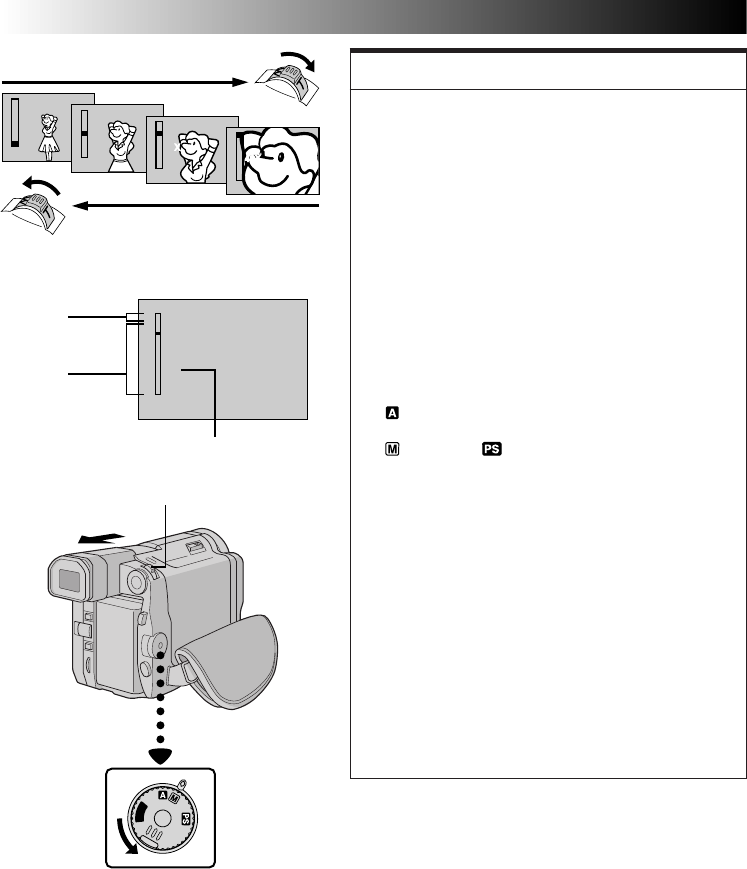 A

M PS

A M

PS