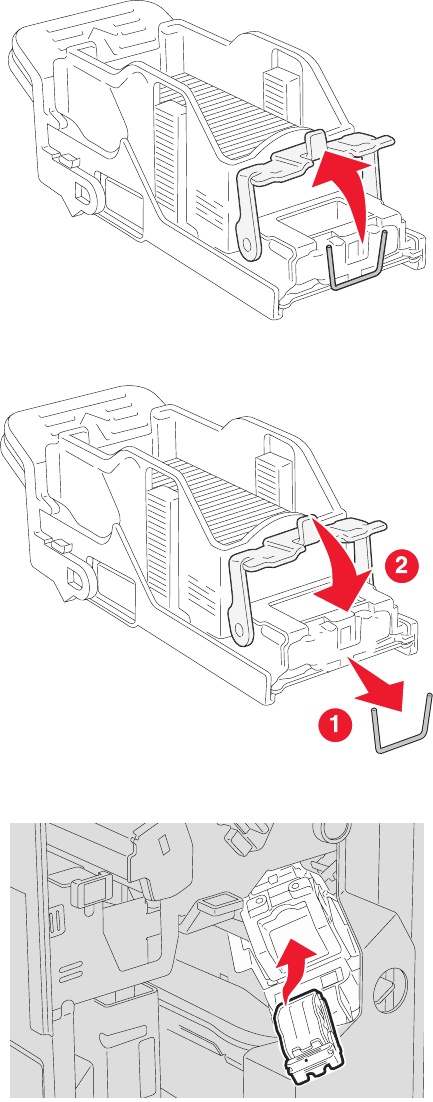 2

1