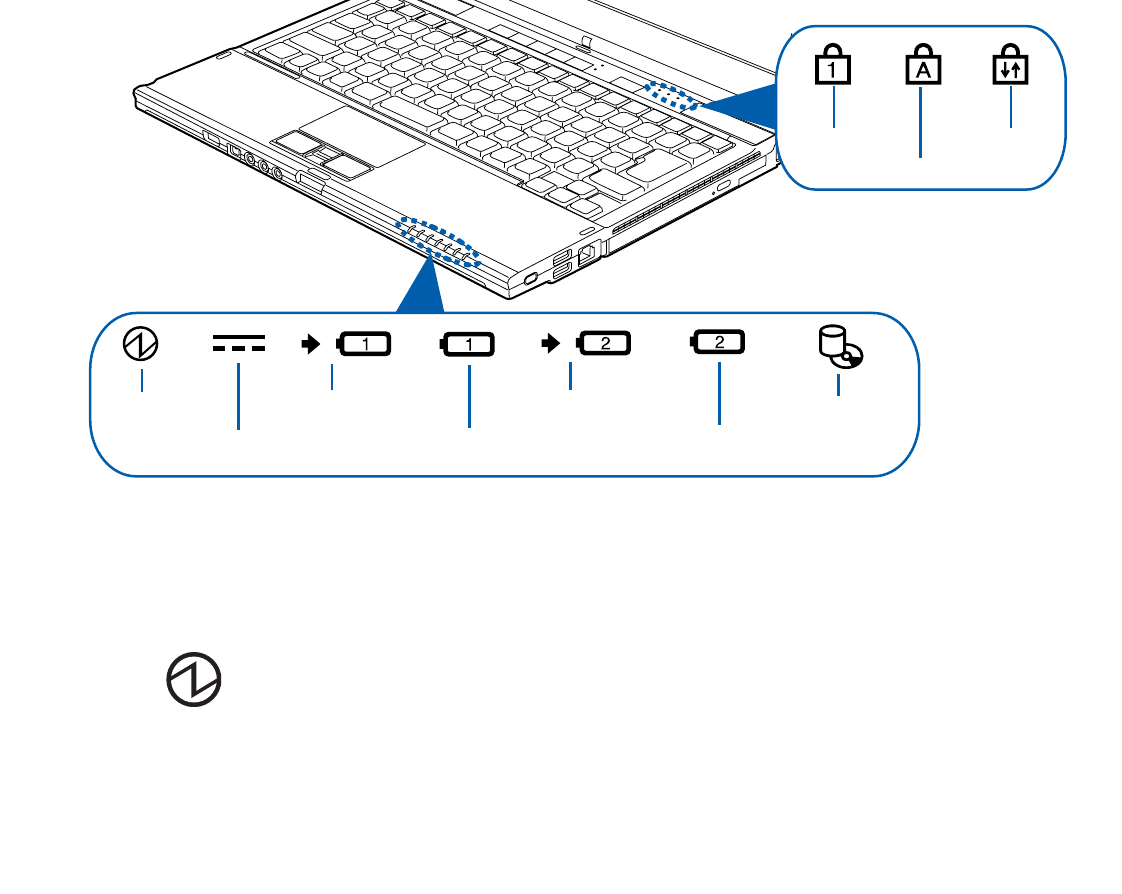 1 A

1 1 2 2