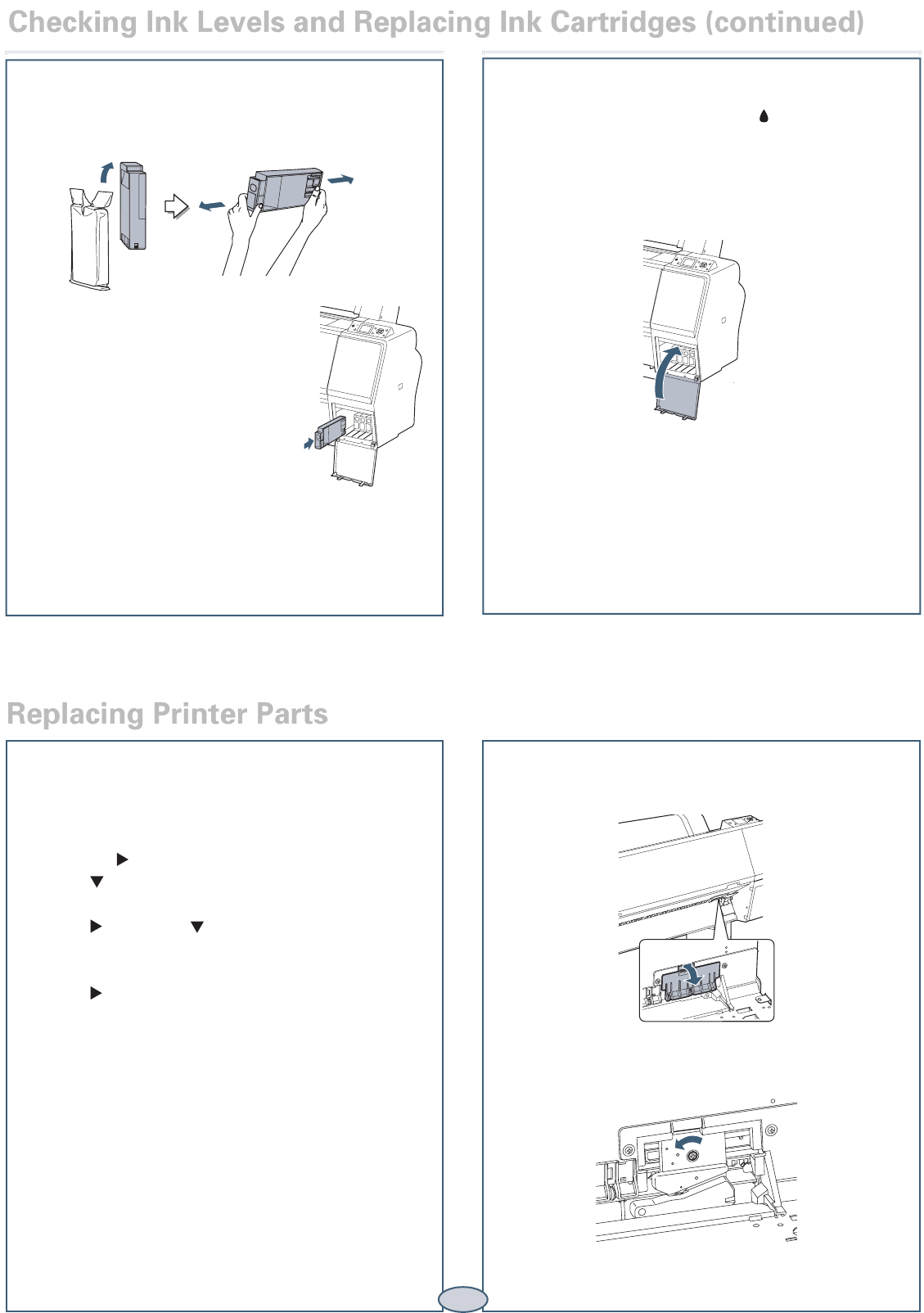 Checking Ink Levels and Replacing Ink Cartridges (continued)

Replacing Printer Parts