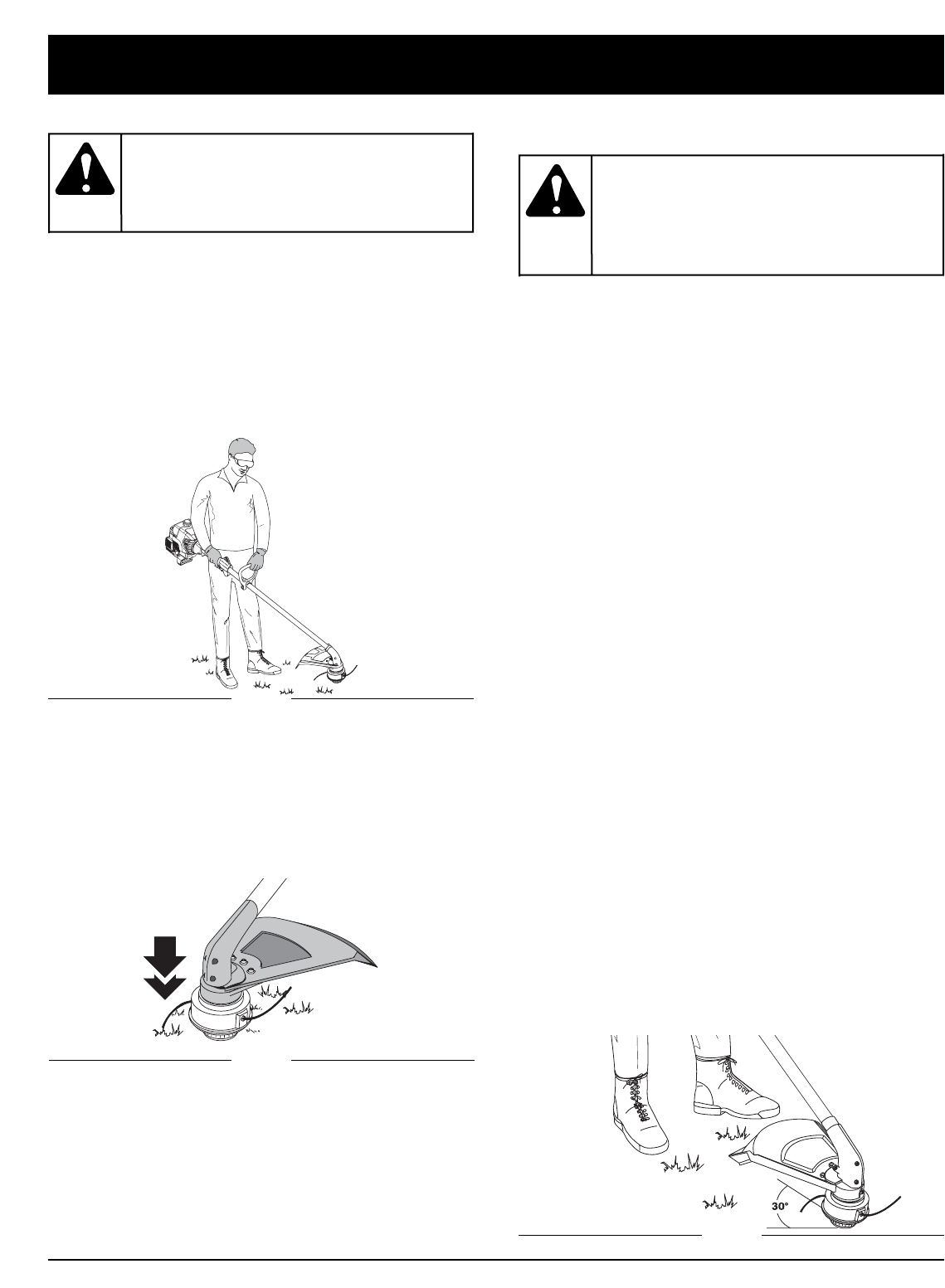 30°