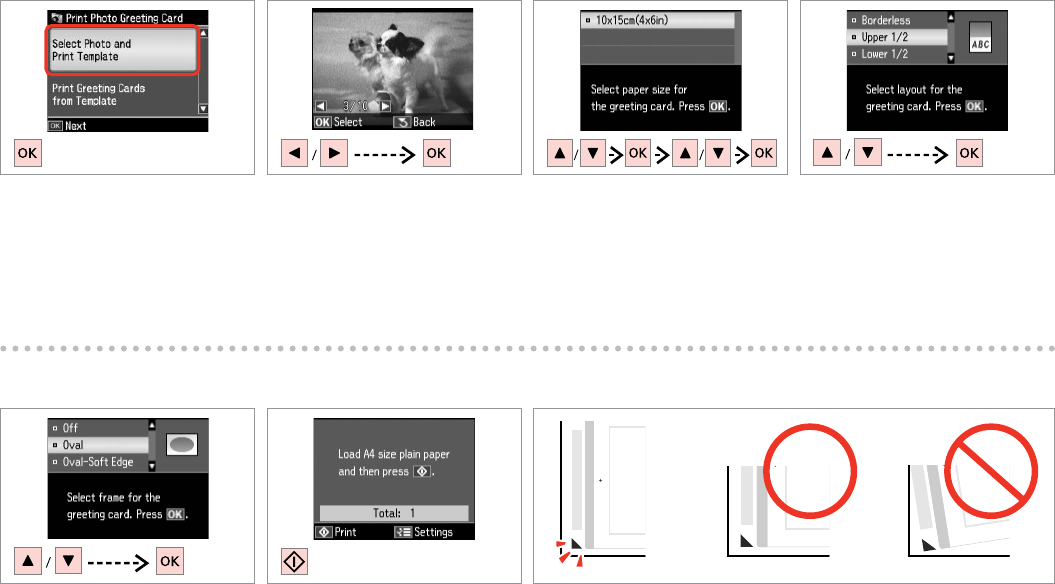 Print Photo Greeting Card
Select Photo and Print Template
Print Greeting Cards from Template
OK Next

OK

3/10
OK Select
Back

/ OK

10x15cm(4x6in)
Select paper size for the greeting card. Press OK.

/ OK / OK

Borderless
Upper 1/2
Lower 1/2
ABC
Select layout for the greeting card. Press OK.

/ OK

Off
Oval
Oval-Soft Edge
Select frame for the greeting card. Press OK.

/ OK

Load A4 size plain paper and then press .
Total: 1
Print
Settings