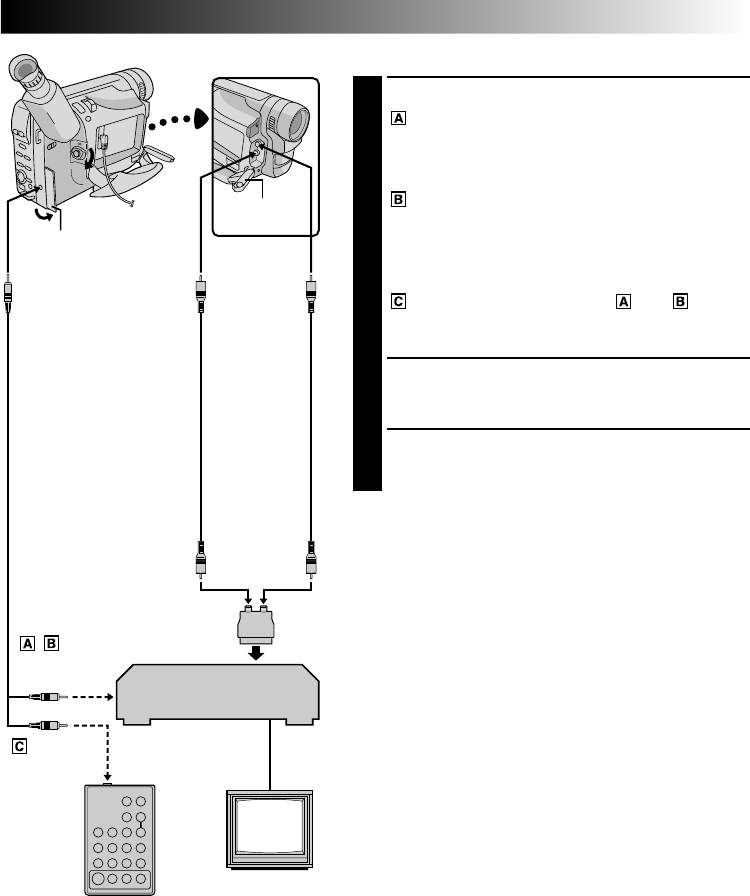 A

B

C A B

A B

C