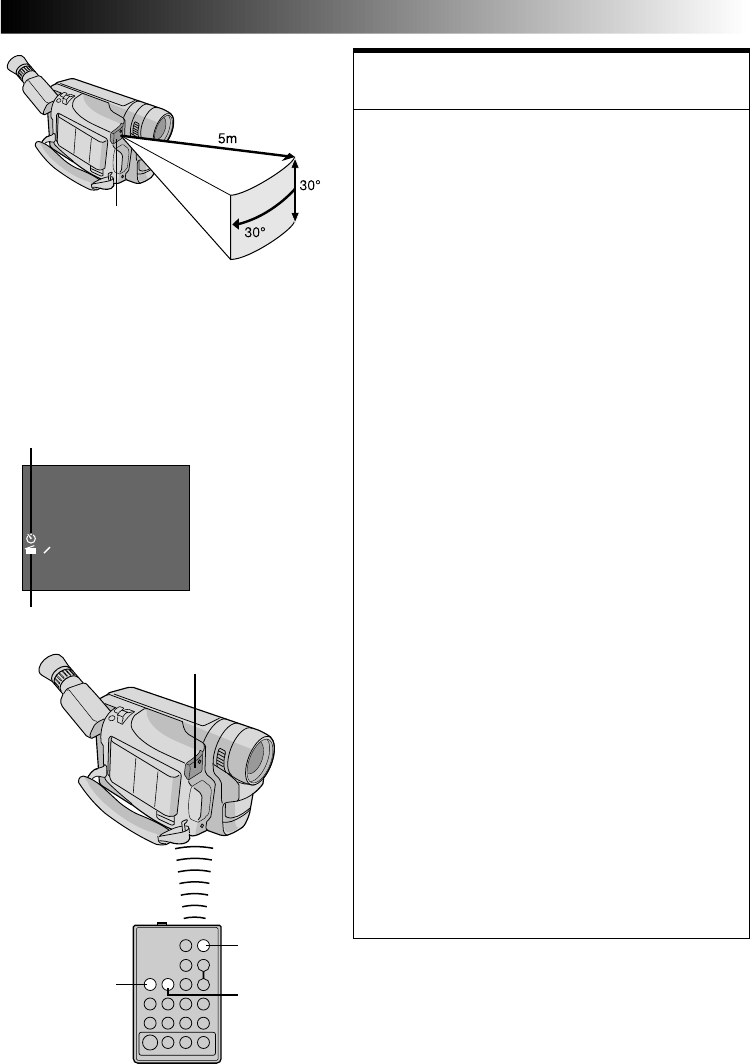 5m

30°

30°