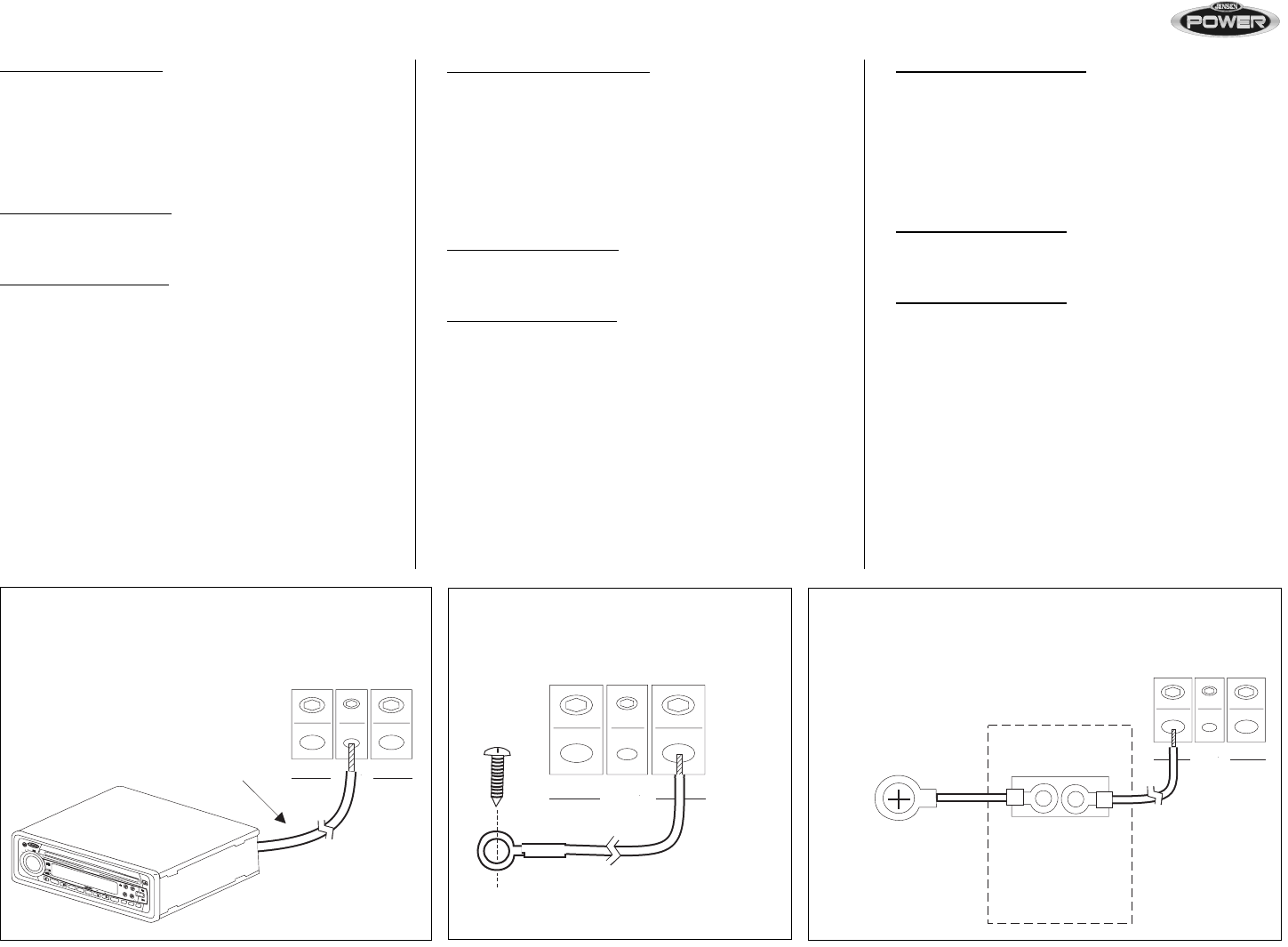 JENSEN
POWER