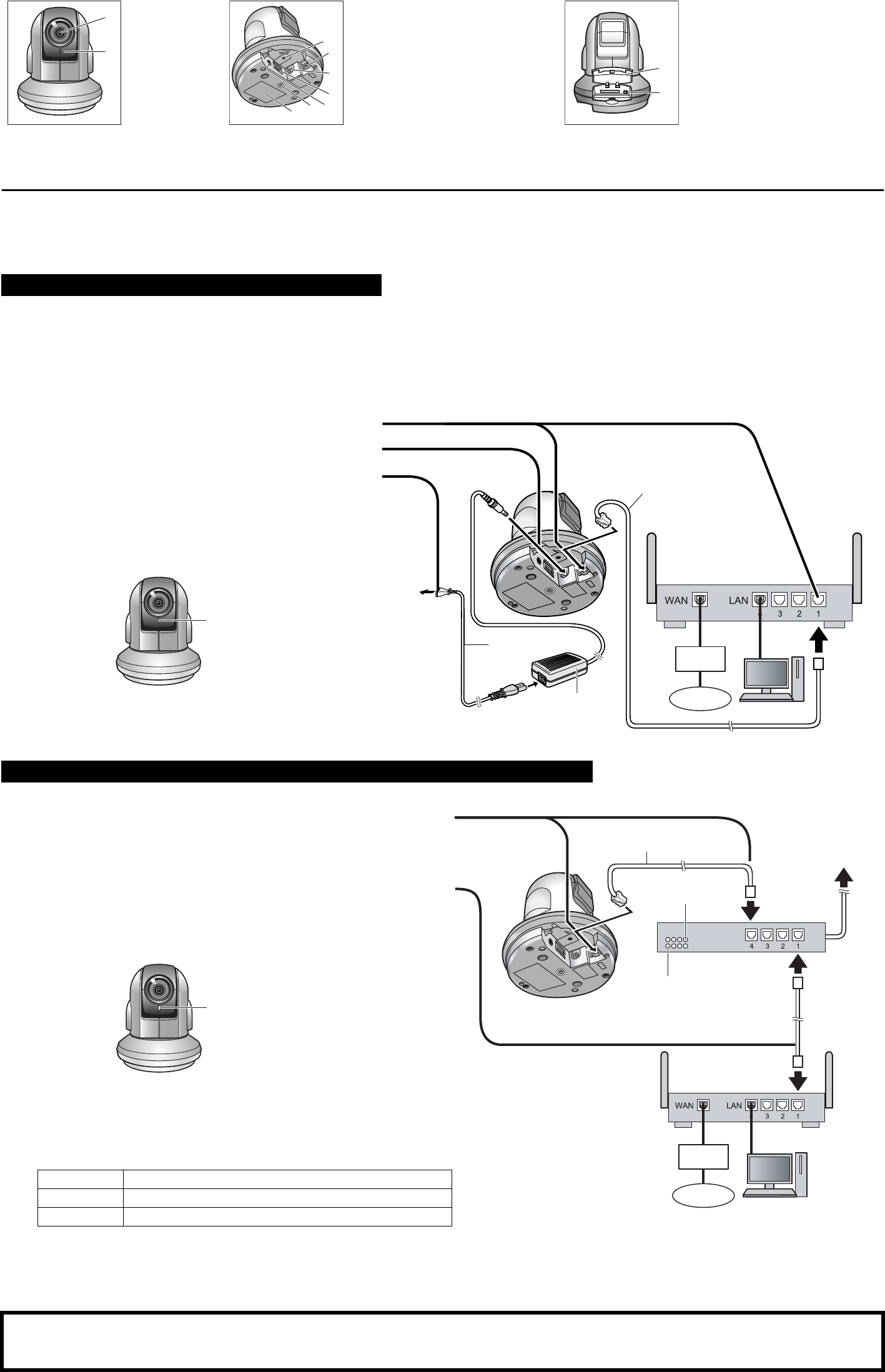 WAN LAN 3 2 1

4 3 2 1

WAN LAN 3 2 1