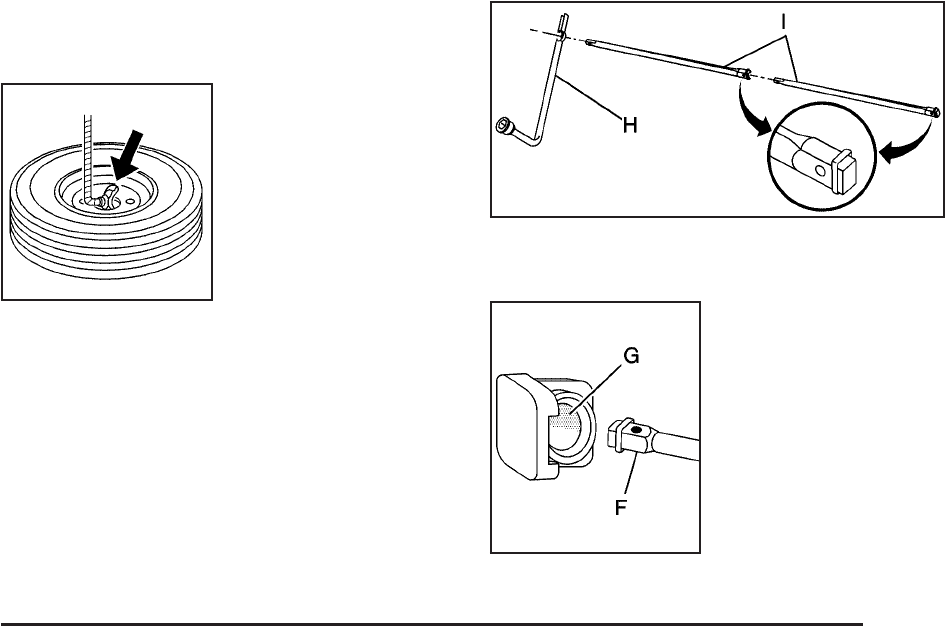 I

H

G

F