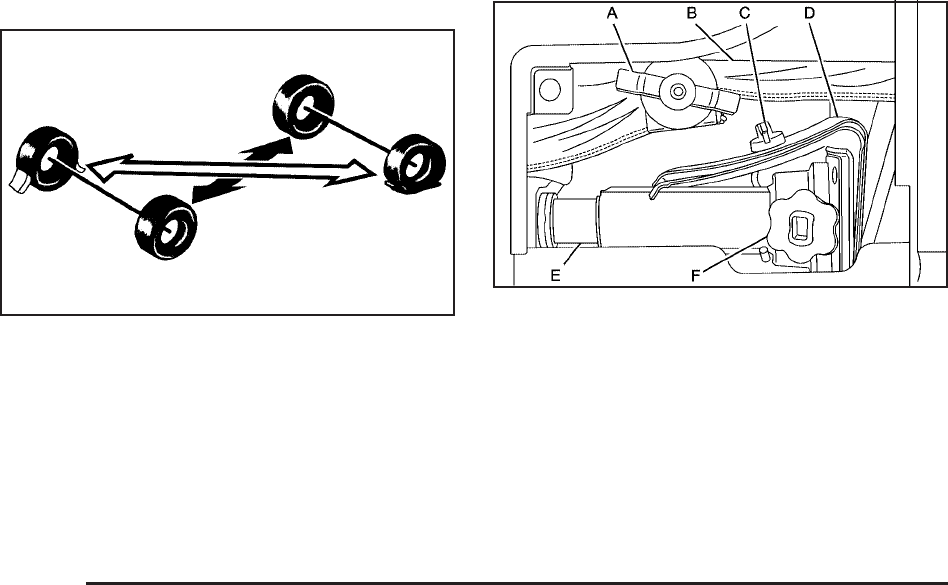 A
B
C
D
E
F