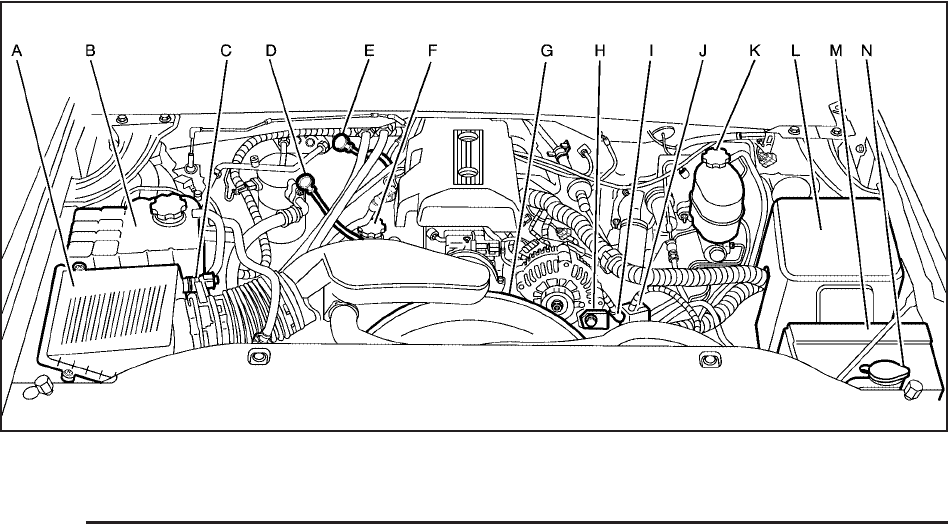 A B C D E F G H I J K L M N