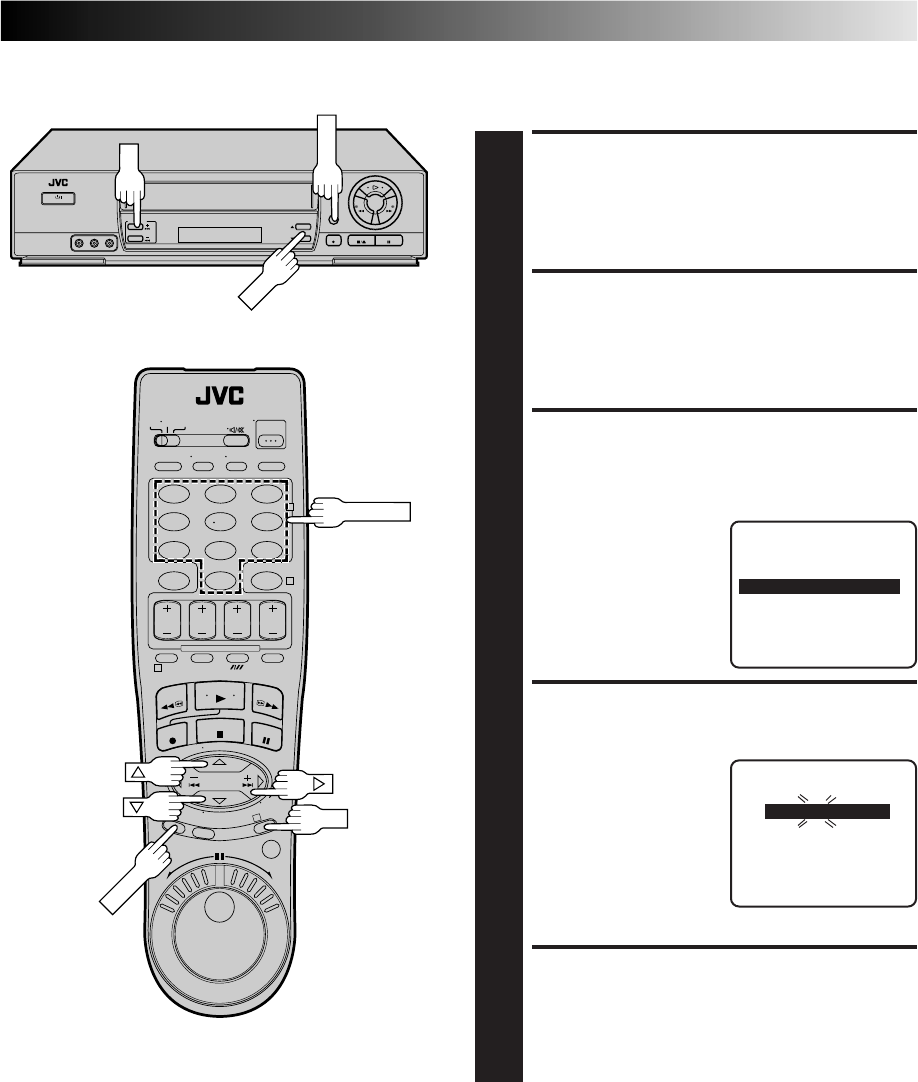 JVC

JVC