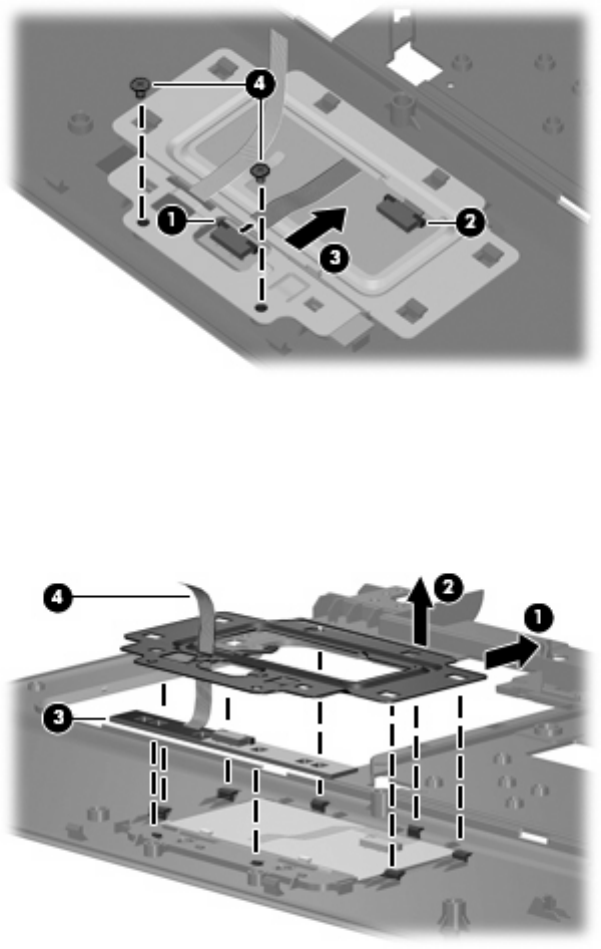 4
1
2
3

4
2
1
3