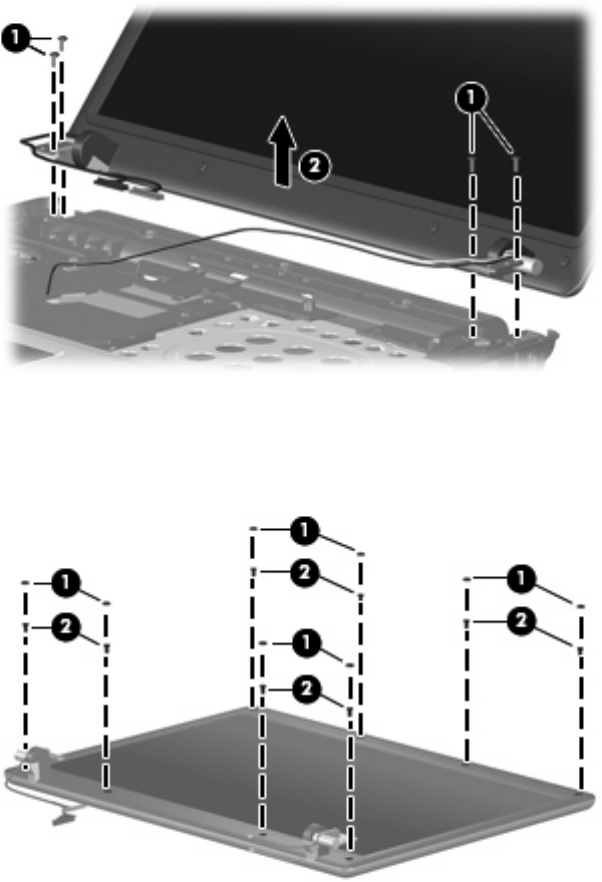 1
2
1
1
2
1
2
1
2
1
2