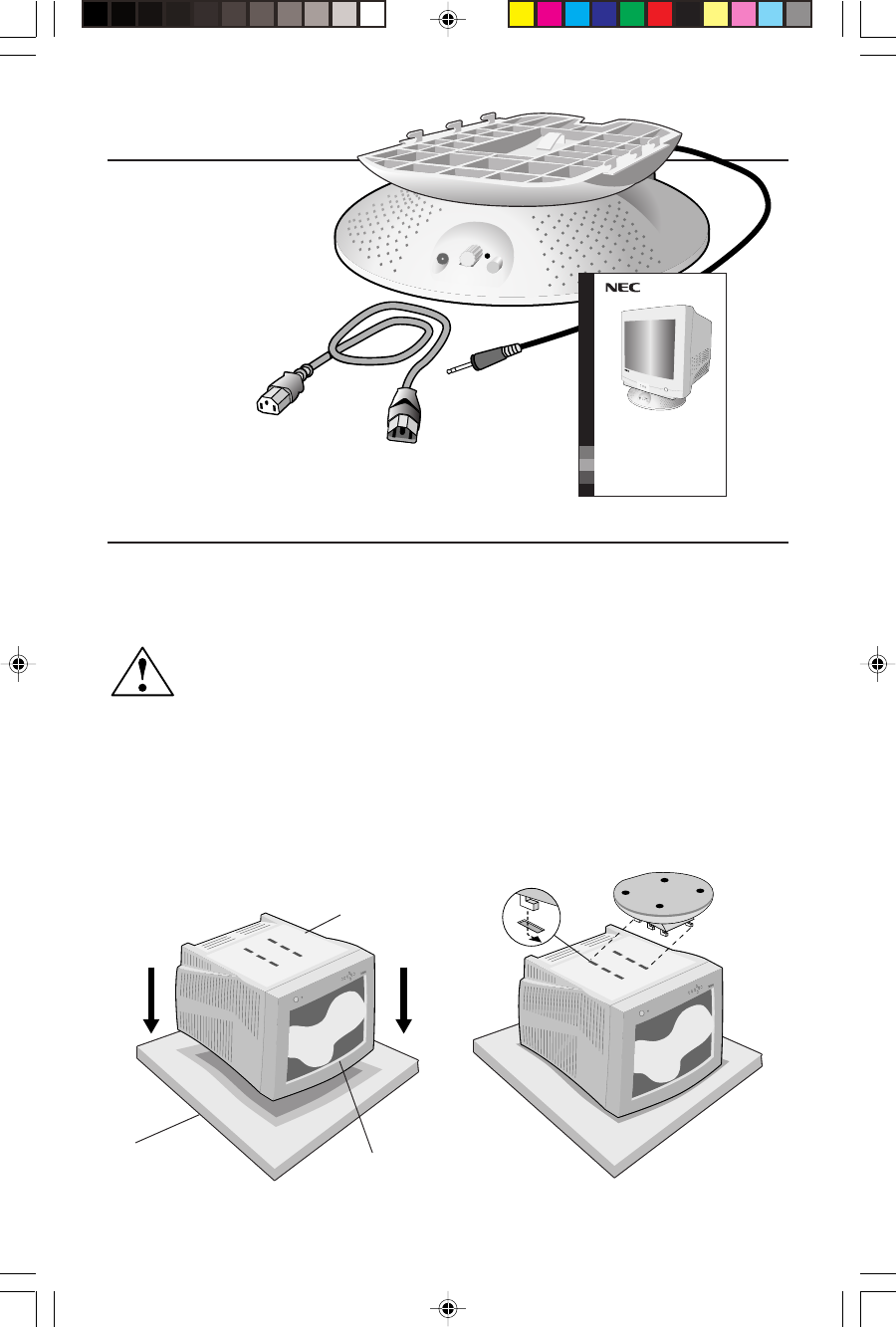 NEC