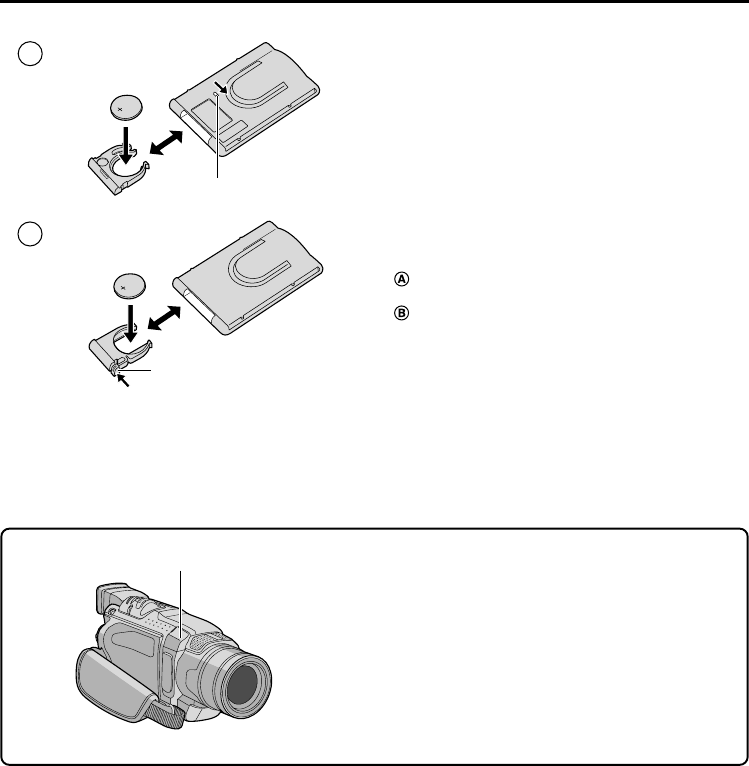 Ⓐ

Ⓑ