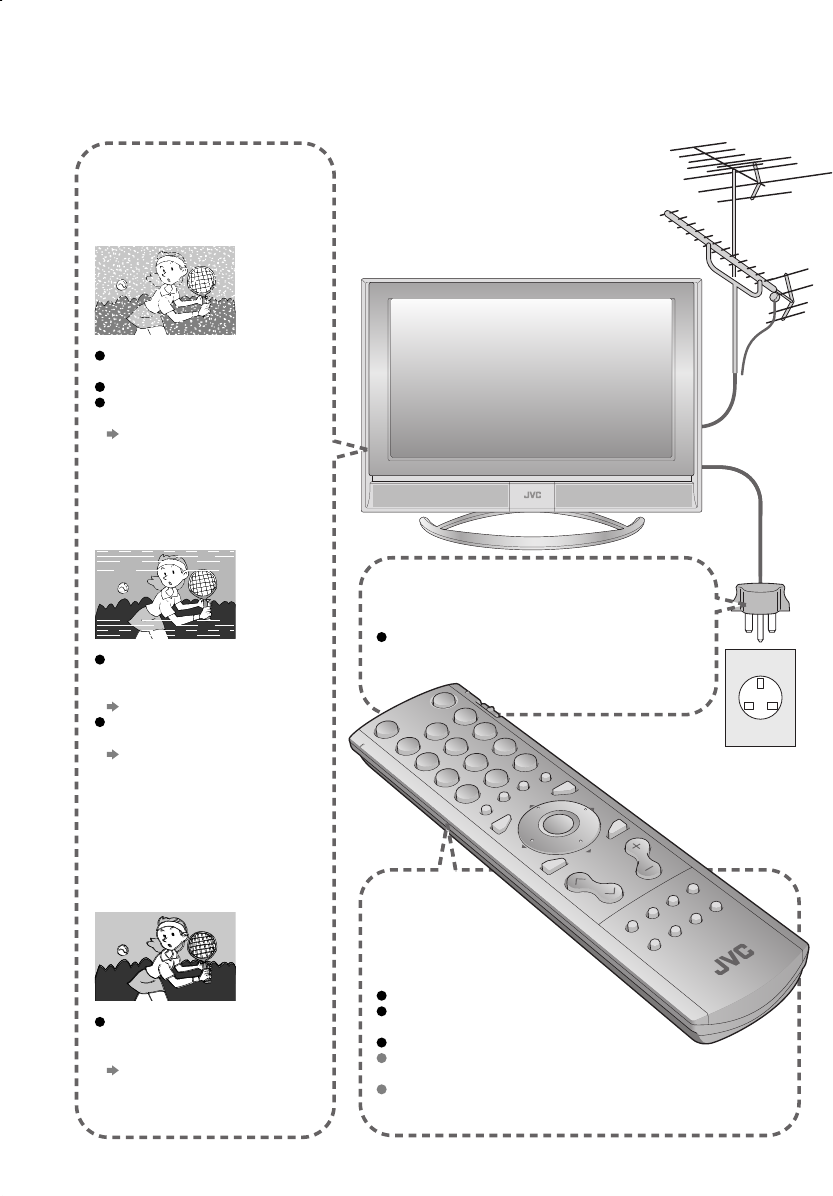 JVC

JVC