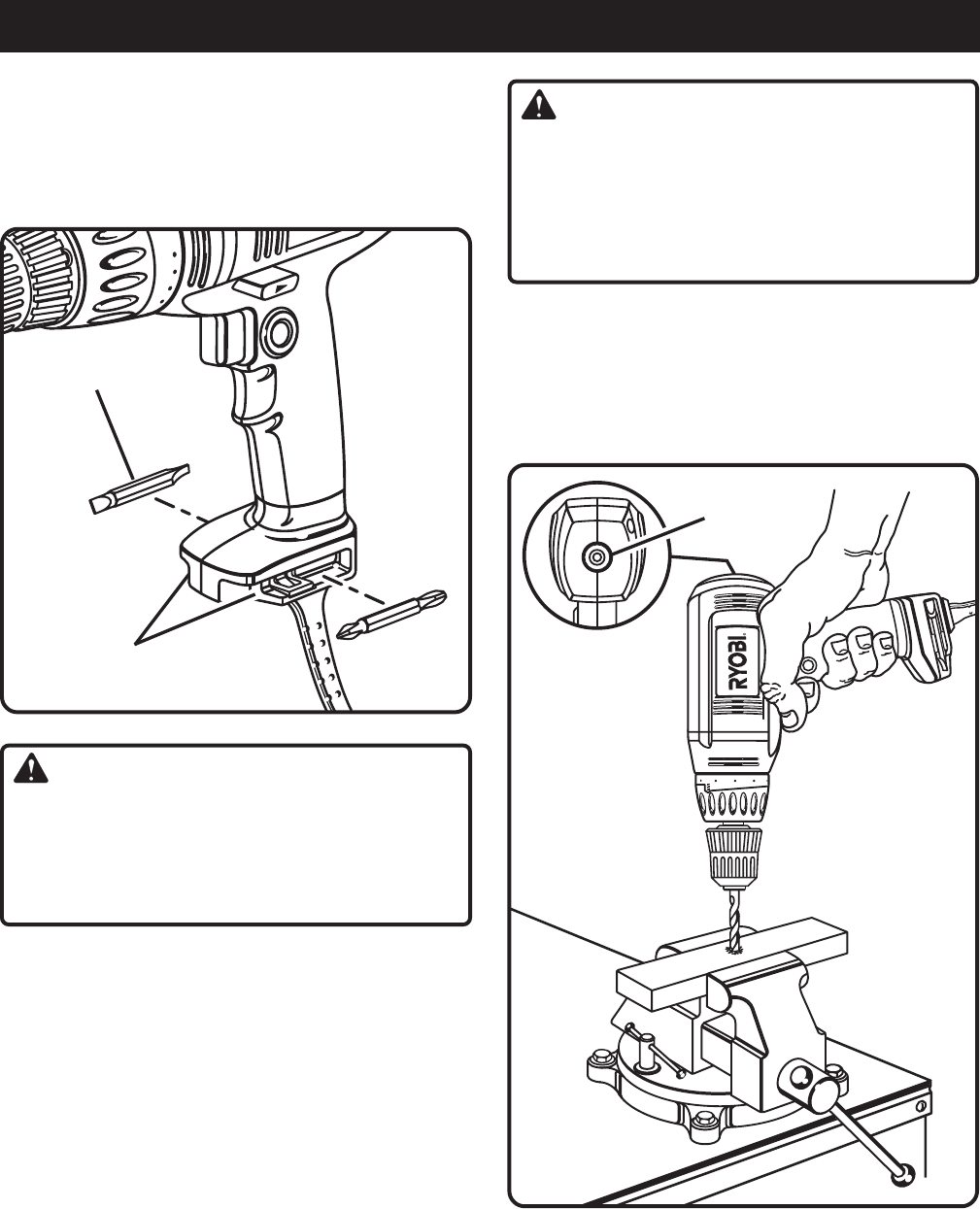 RYOBI