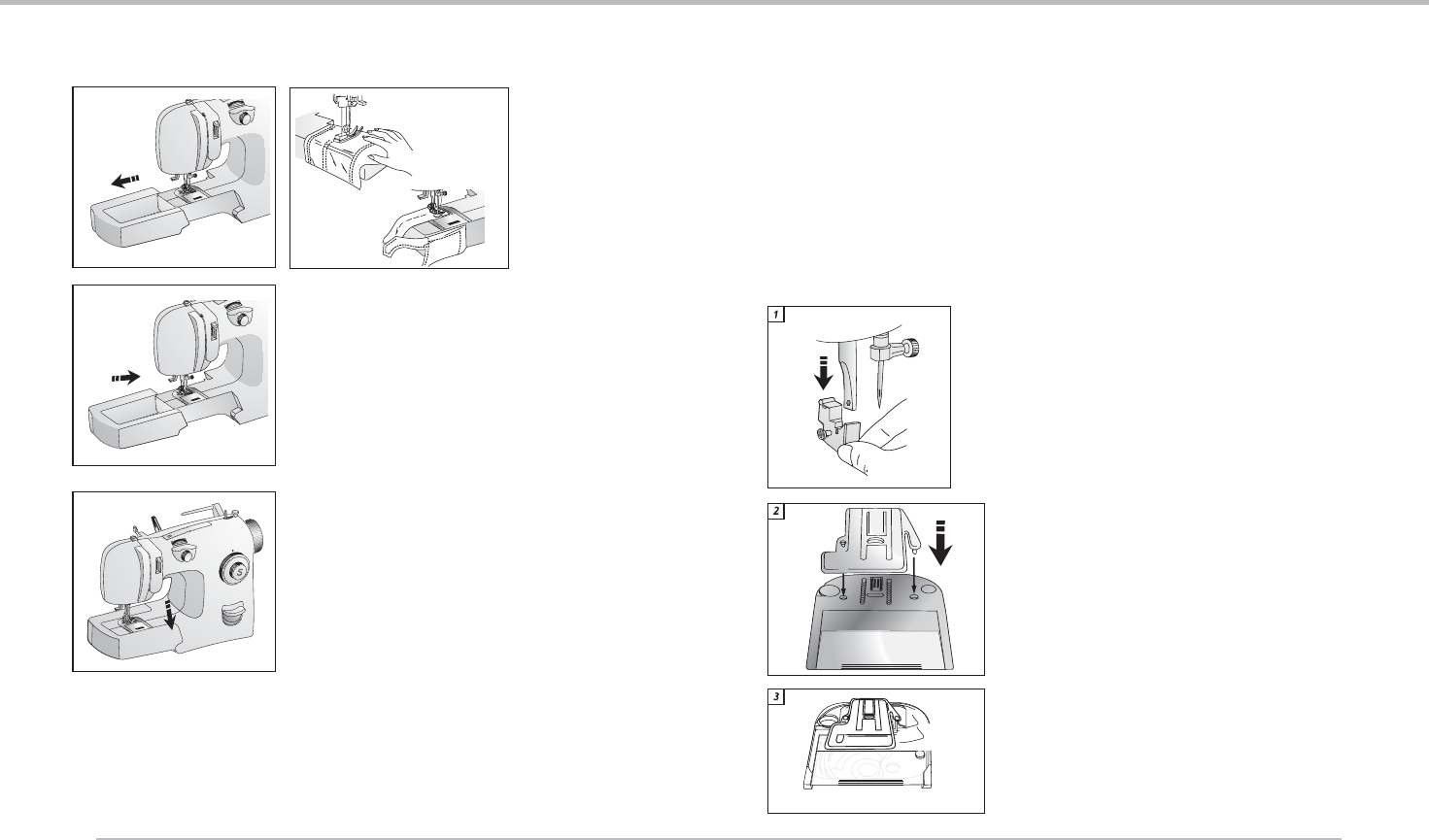 1

2

3