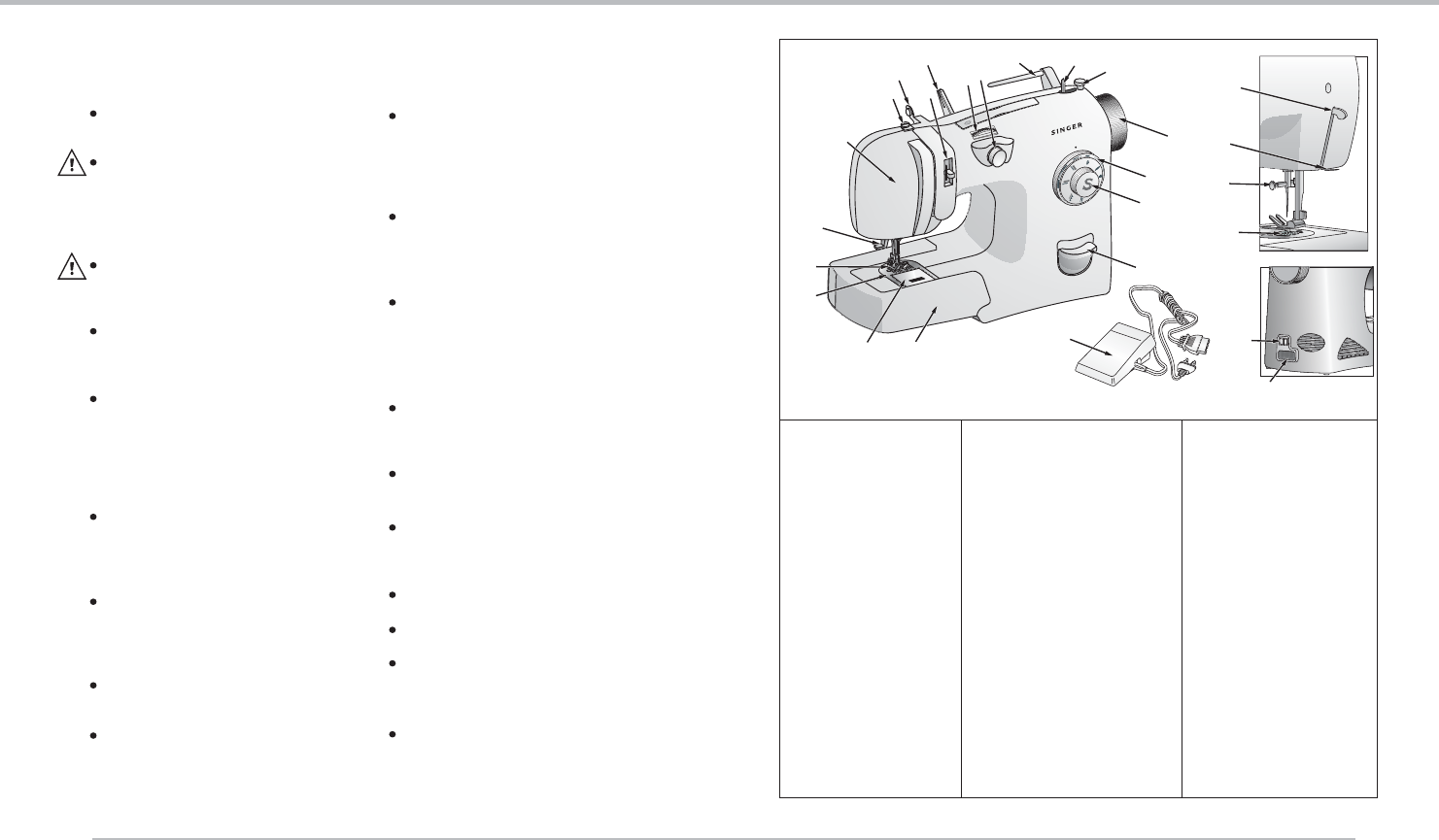 SINGER