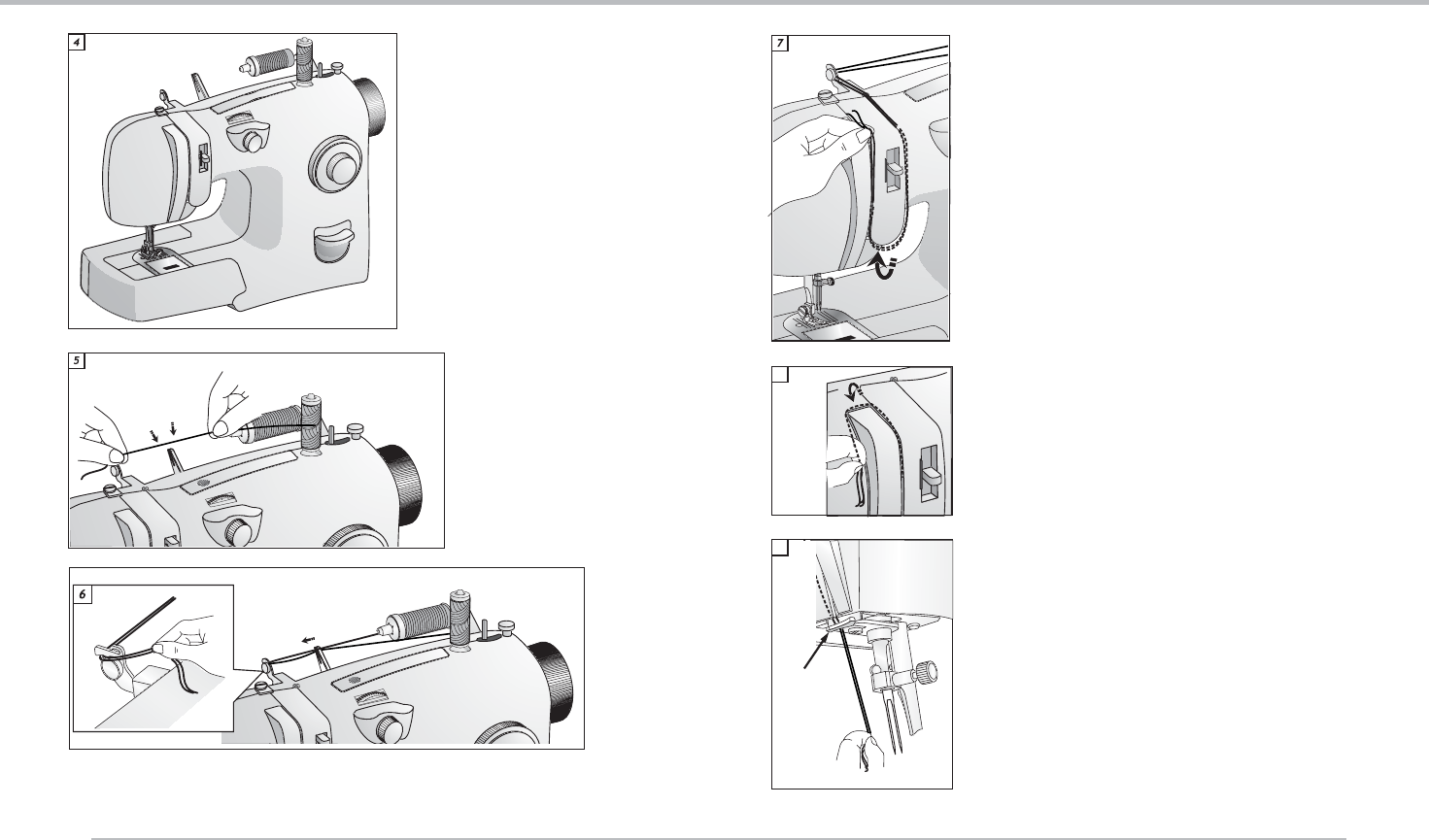 4

5

6

7