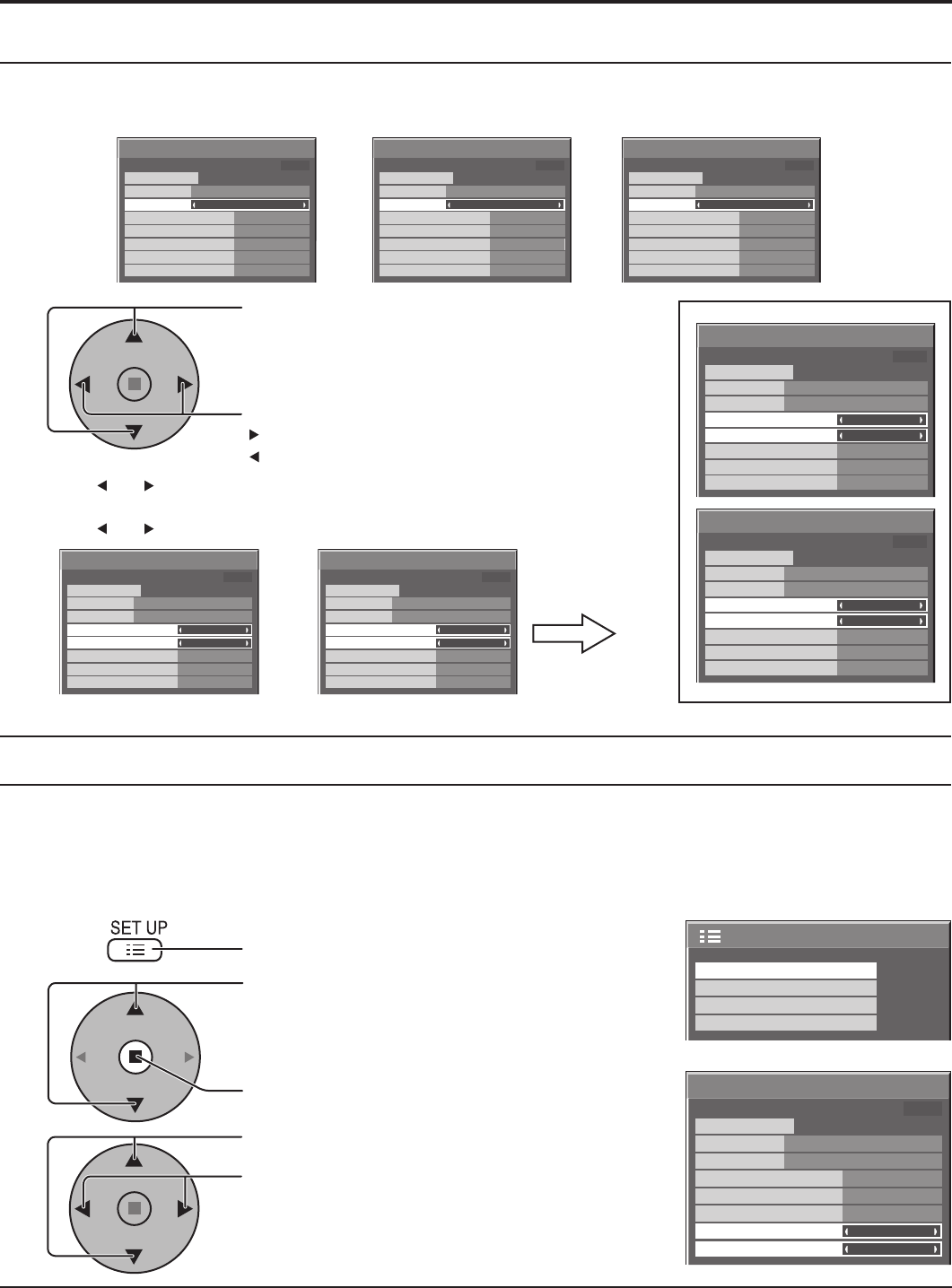 SET UP