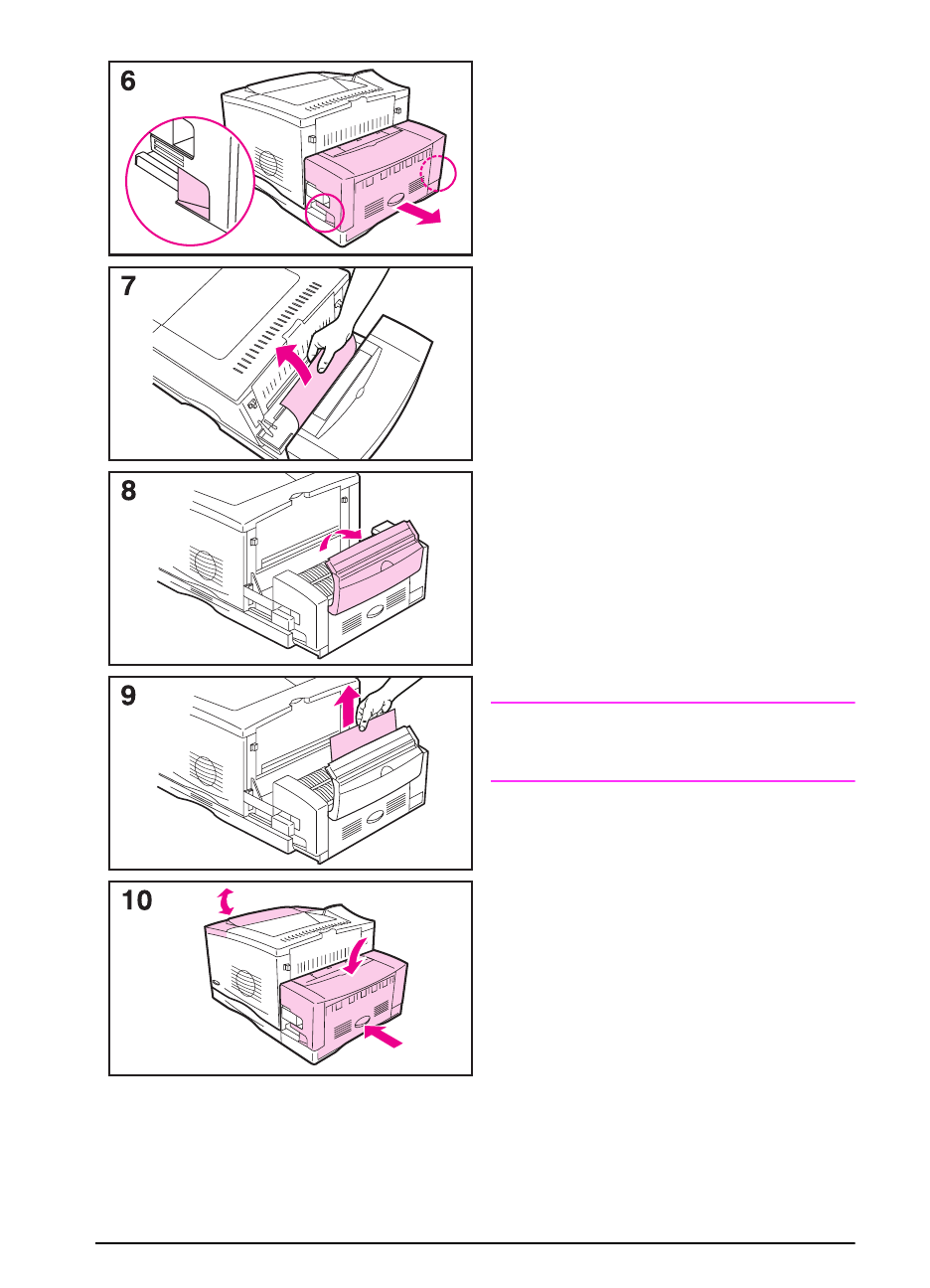 6

7

8

9

10