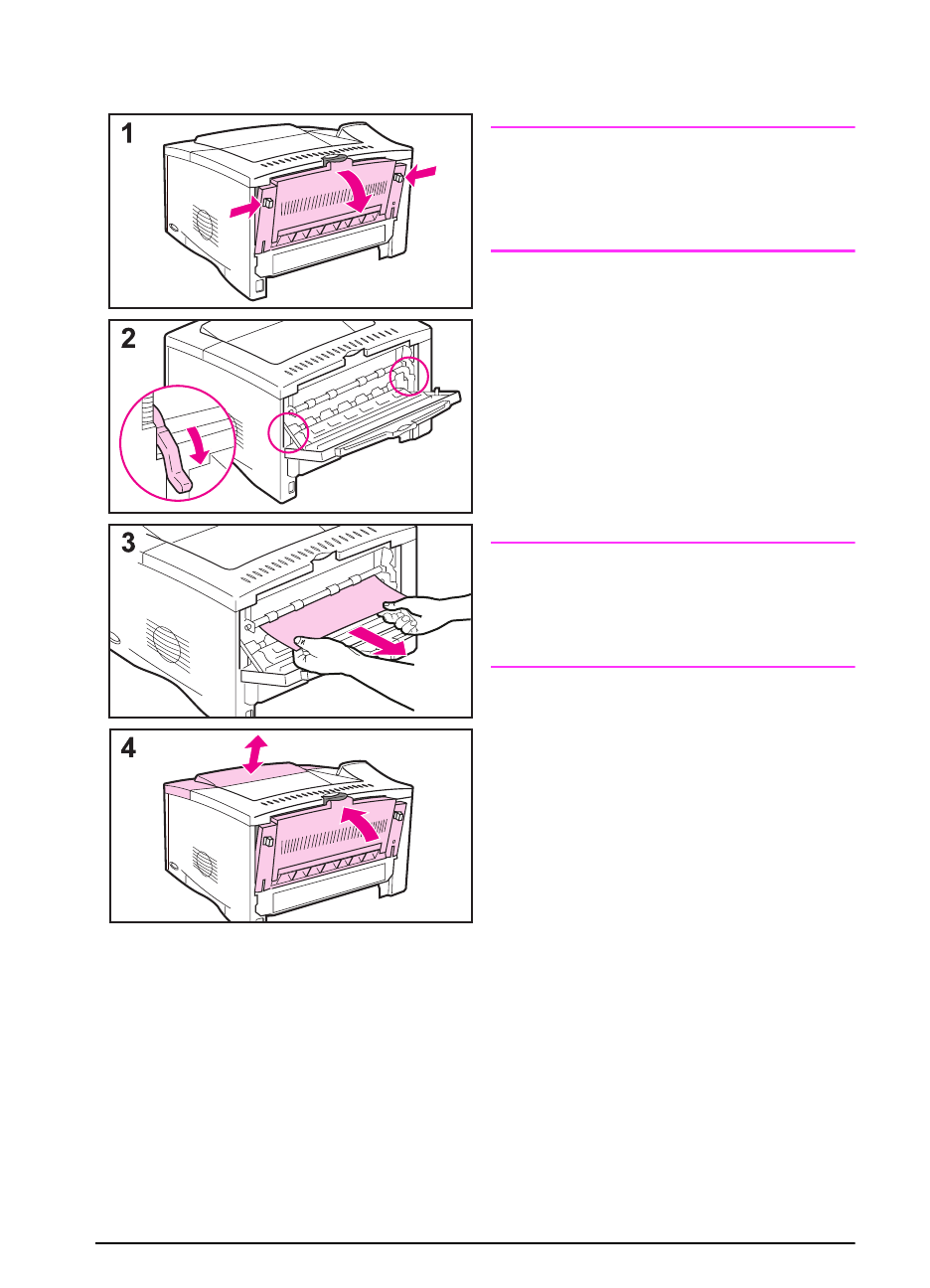 1

2

3

4