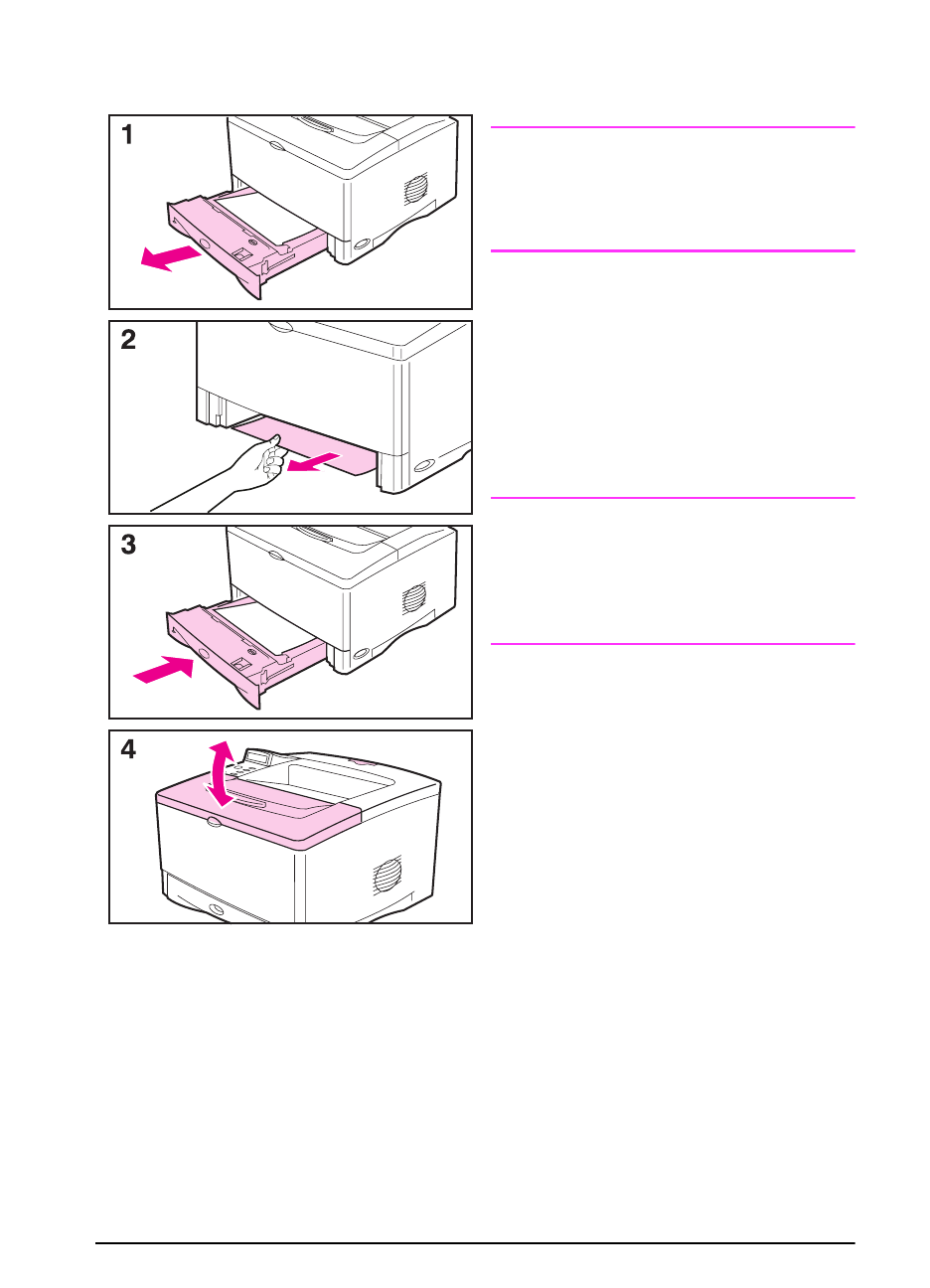 1

2

3

4