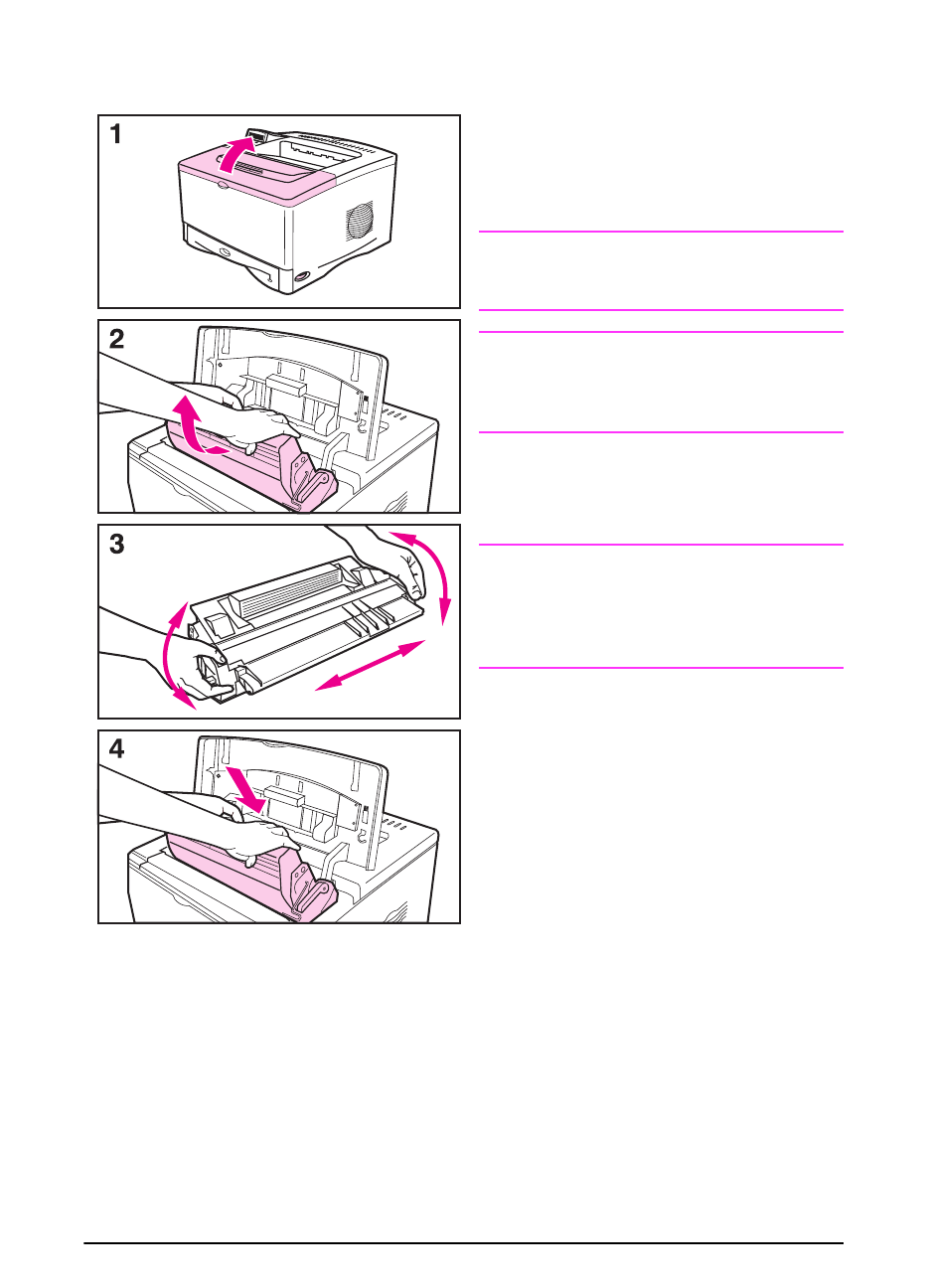 1

2

3

4