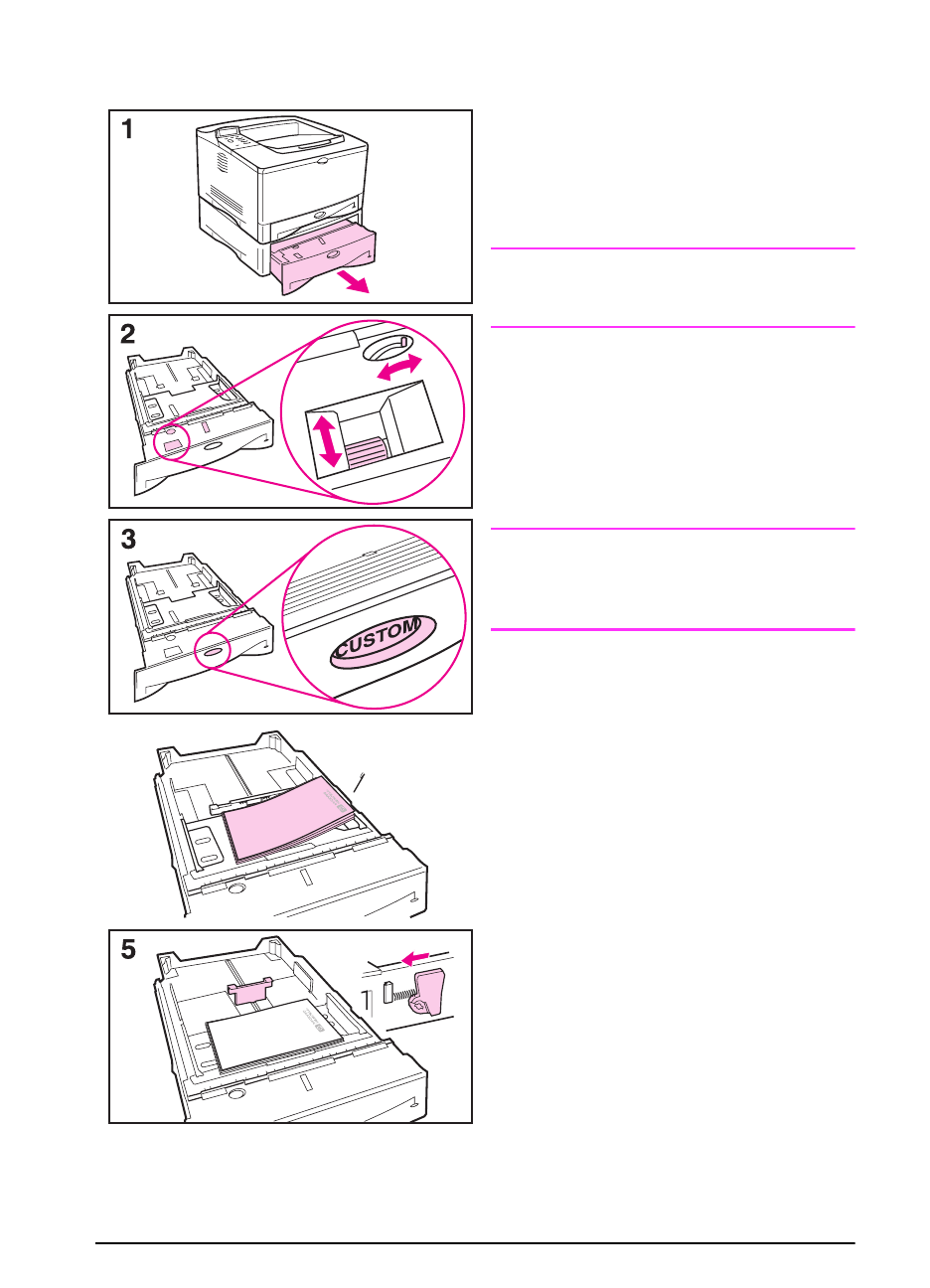 1

2

3

CUSTOM

5