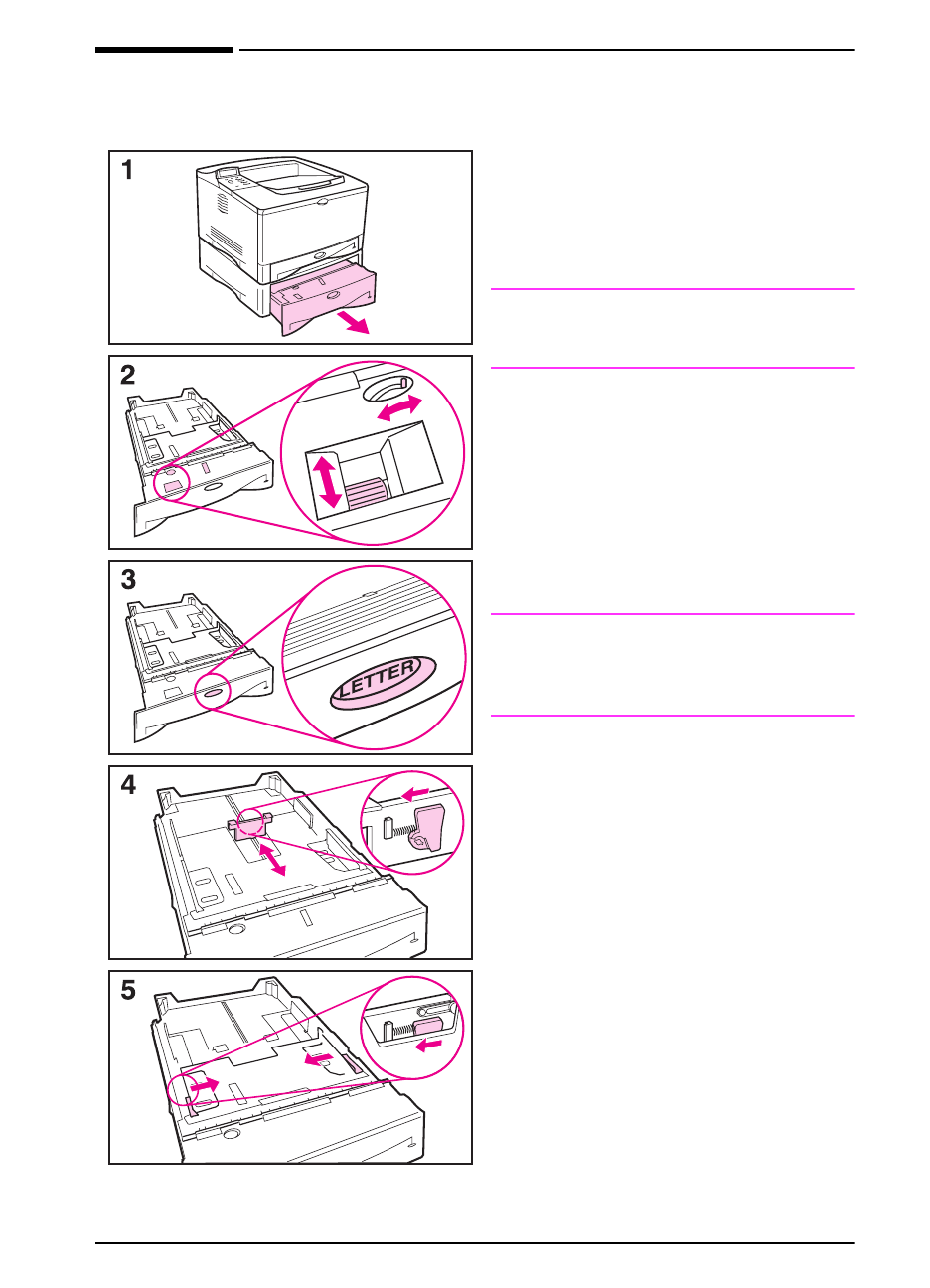 1

2

3

LETTER

4

5