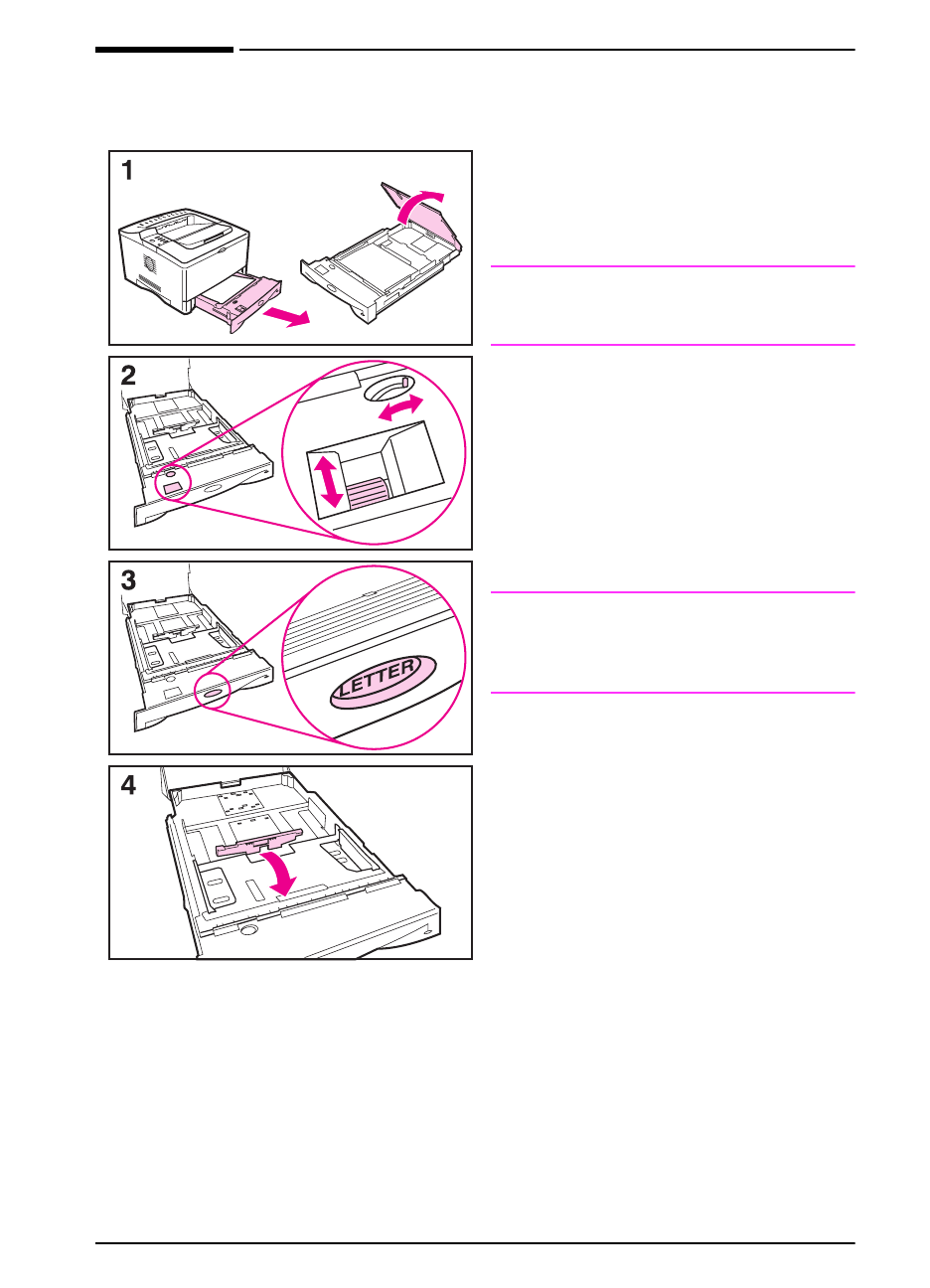 1

2

3

LETTER

4