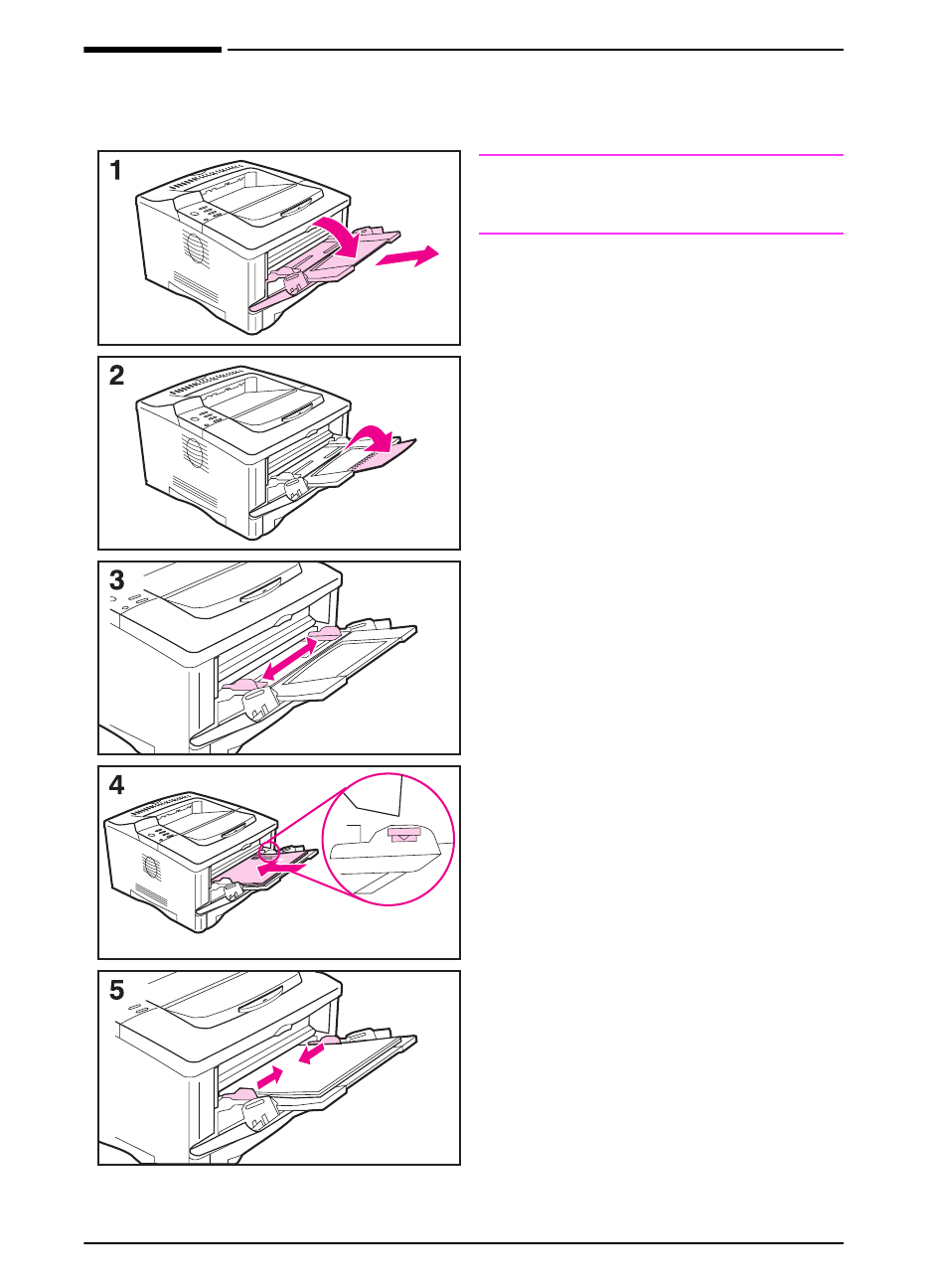 1

2

3

4

5