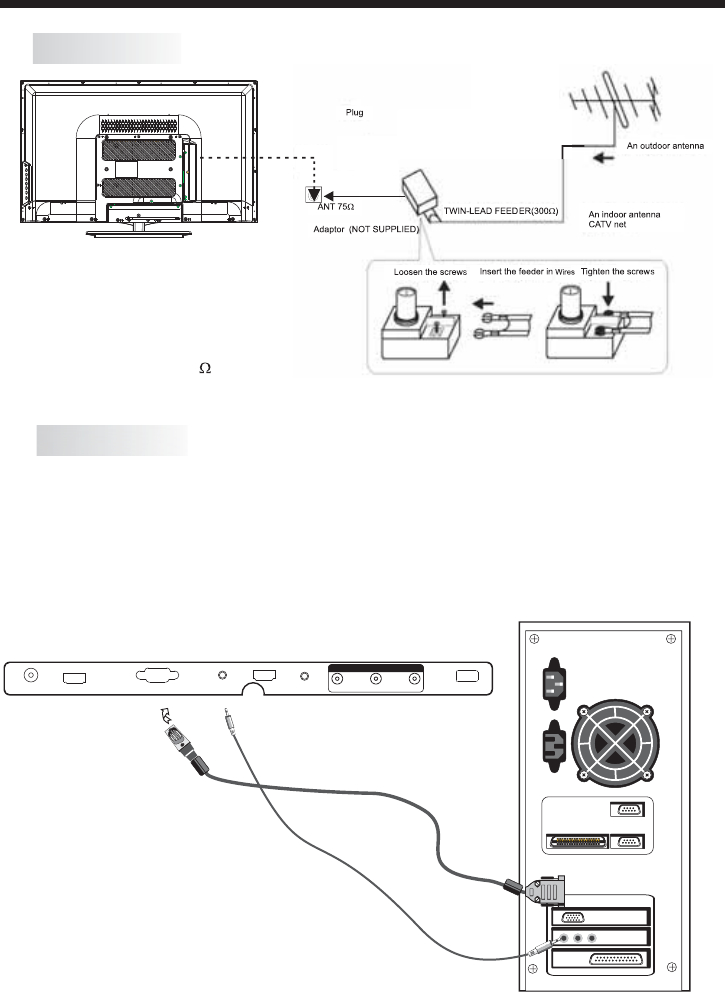 Plug

An outdoor antenna

ANT 75Ω

TWIN-LEAD FEEDER(300Ω)

An indoor antenna CATV net

Adaptor (NOT SUPPLIED)

Loosen the screws

Insert the feeder in Wires

Tighten the screws

Ω