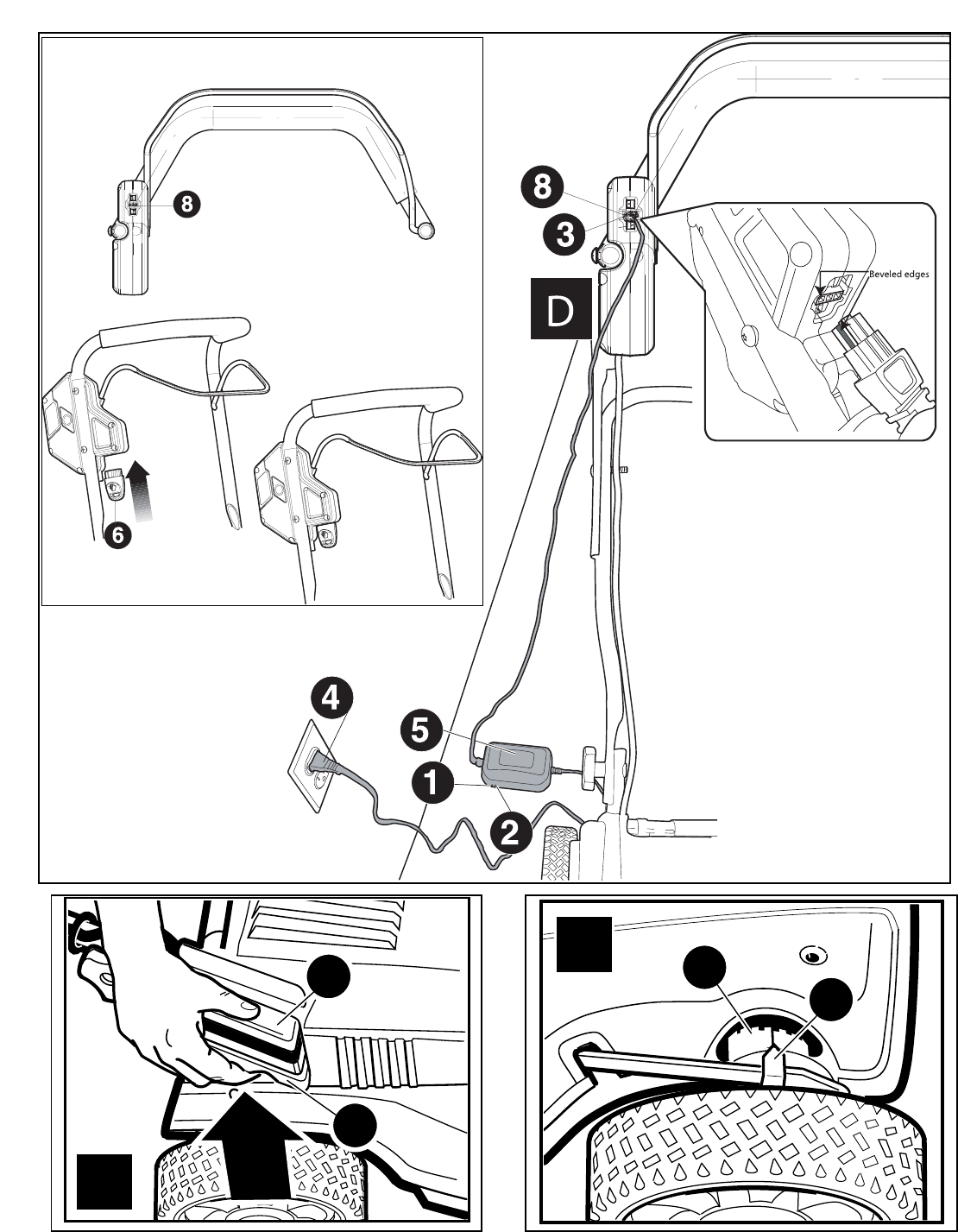 8

6

8

3

D

Beveled edges

4

5

1

2