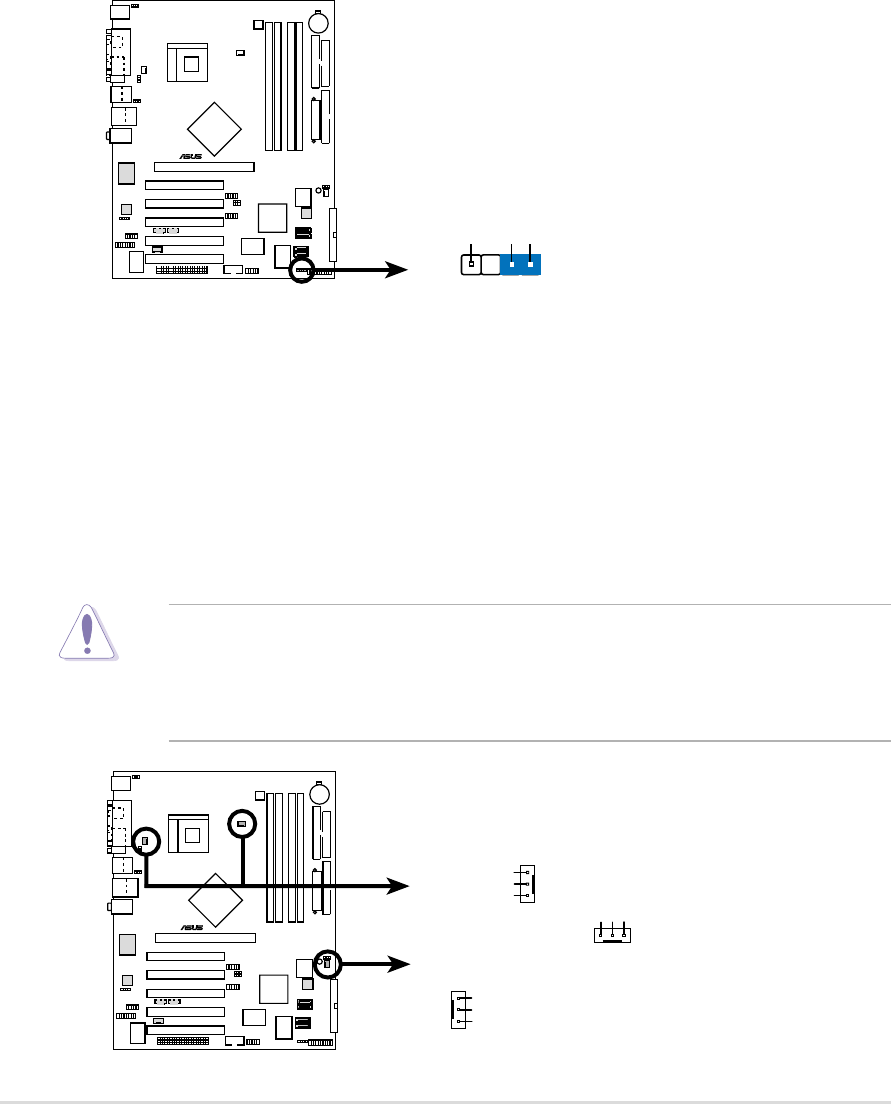 ASUS

ASUS