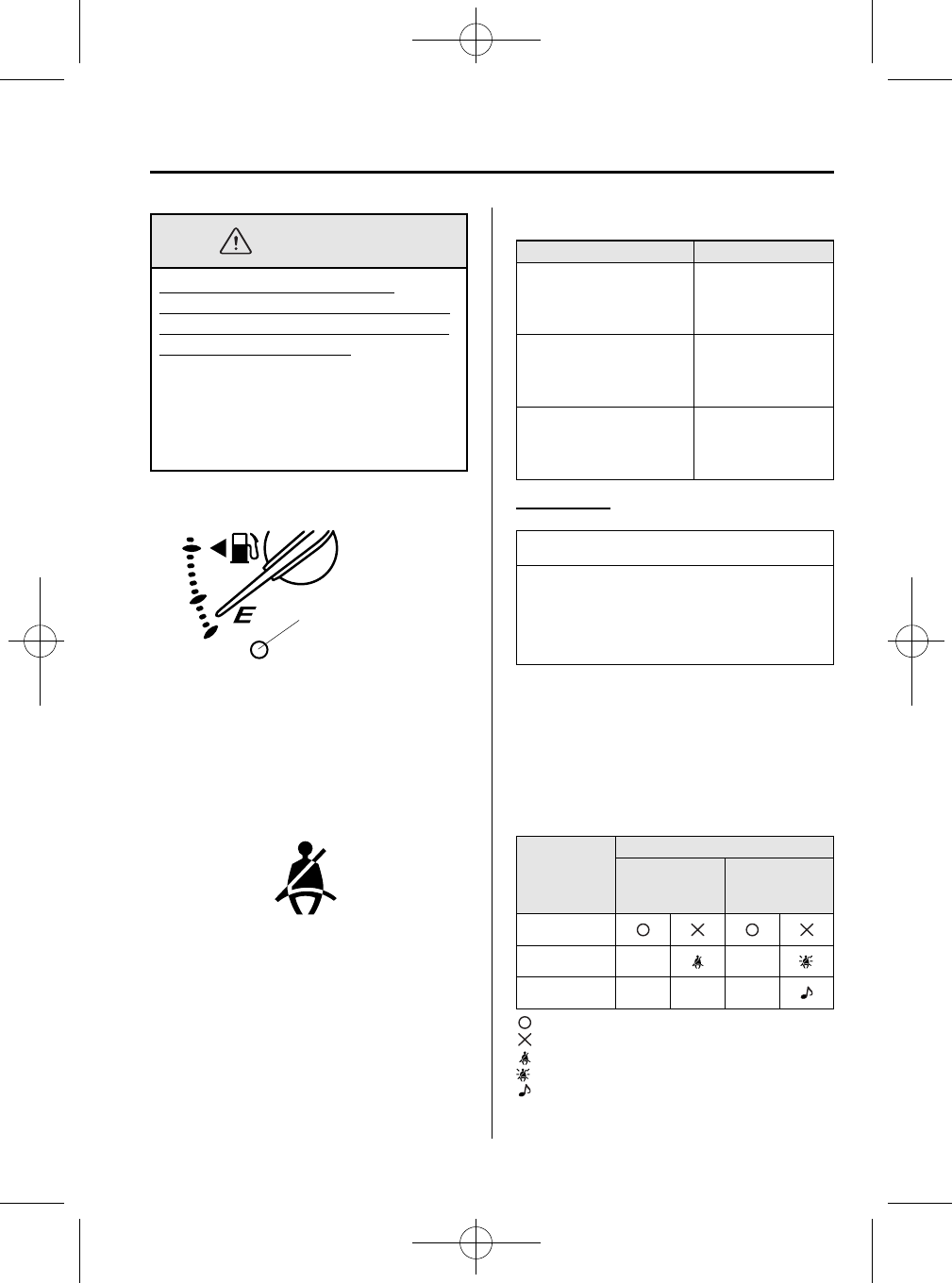 E