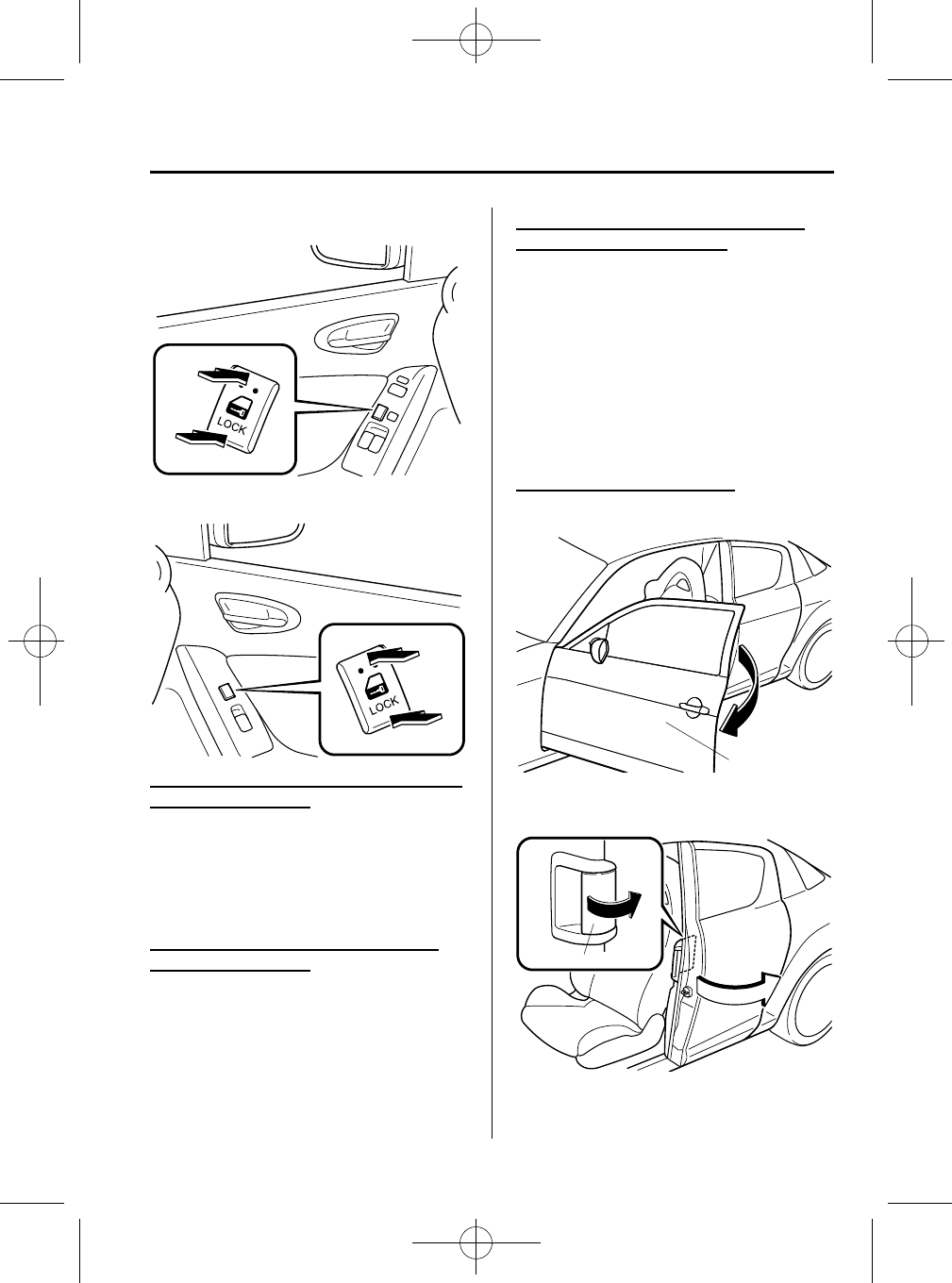 LOCK

LOCK