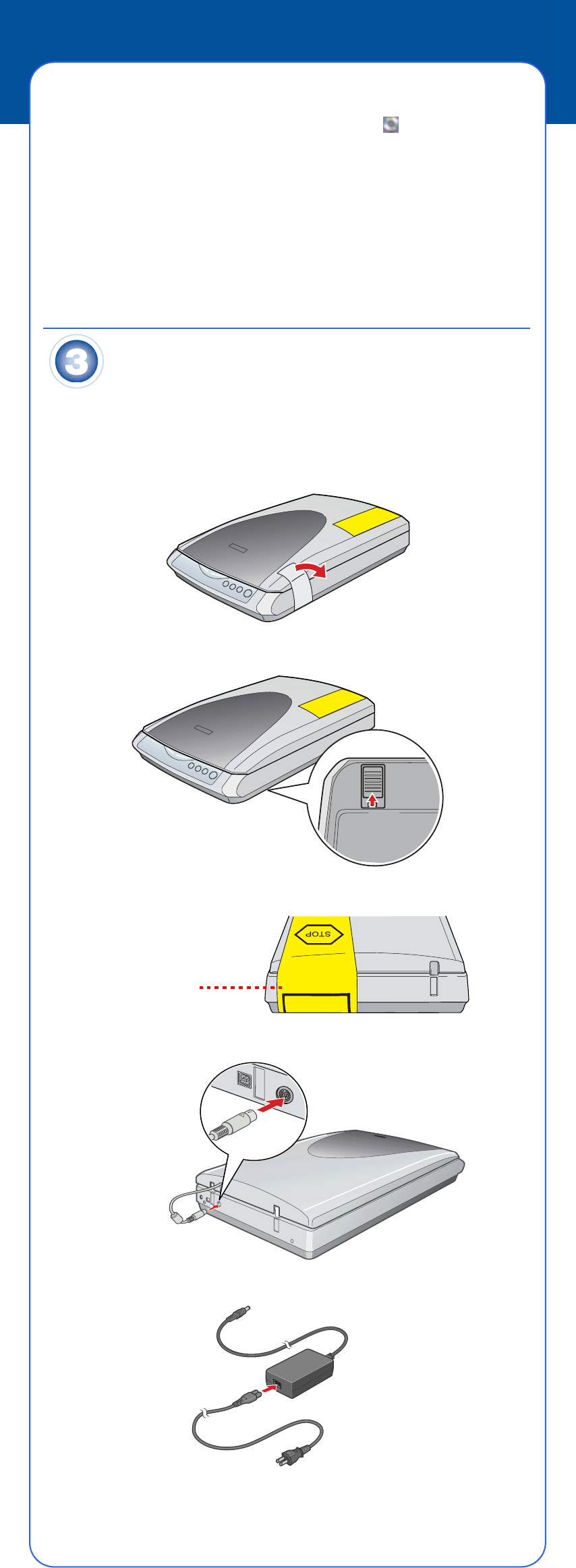 3

STOP