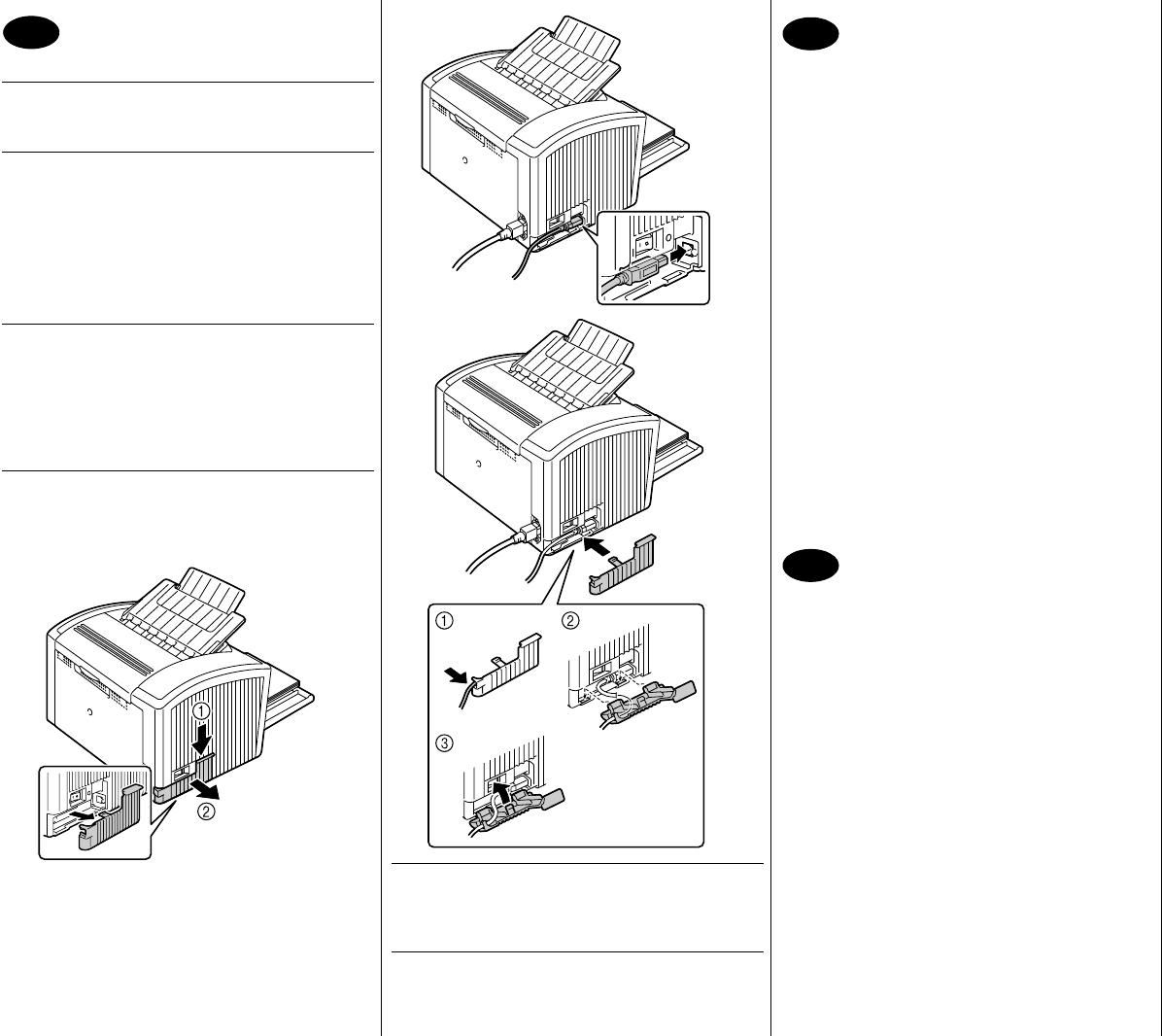 ①
②
①
②
③