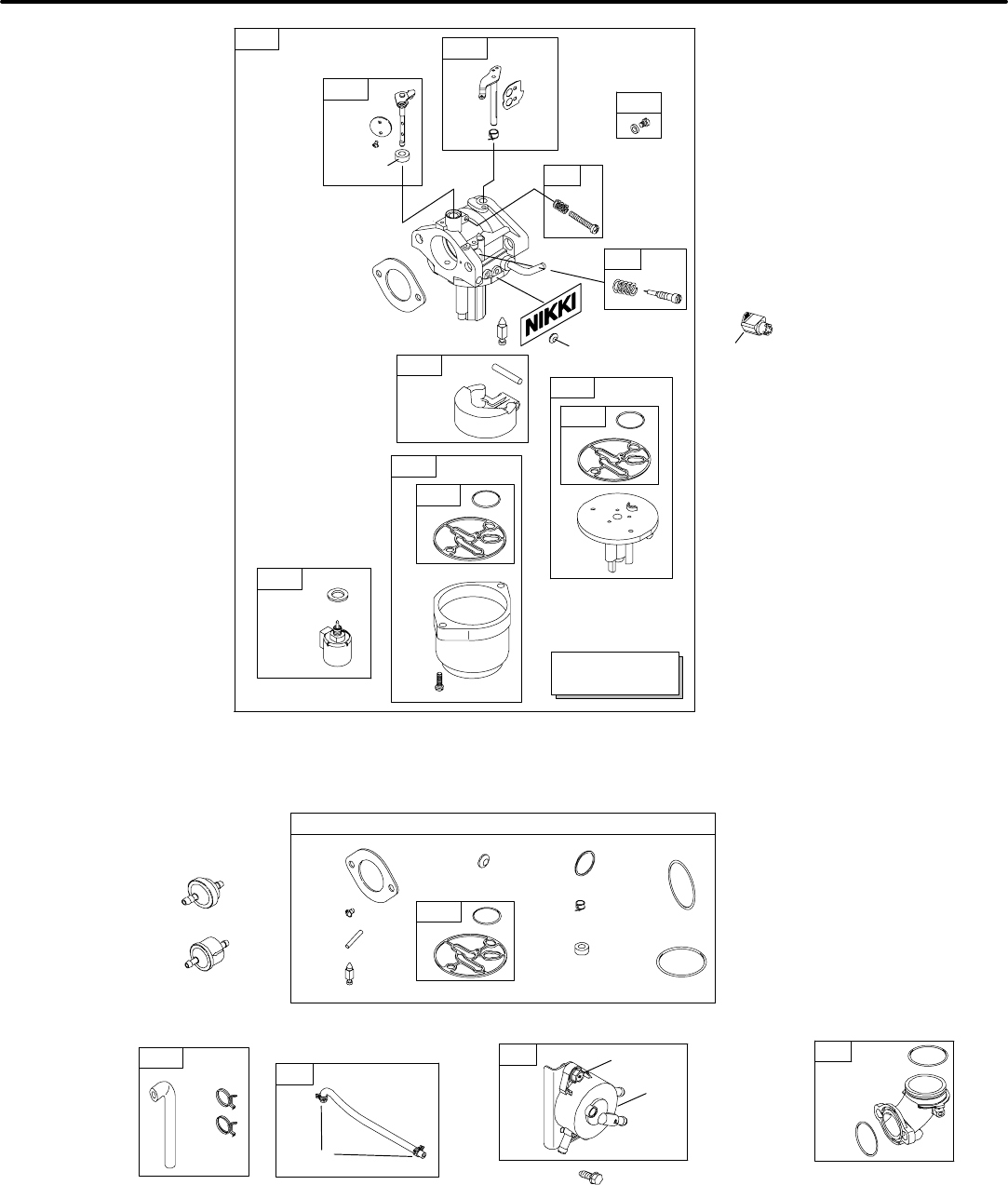 NIKKI