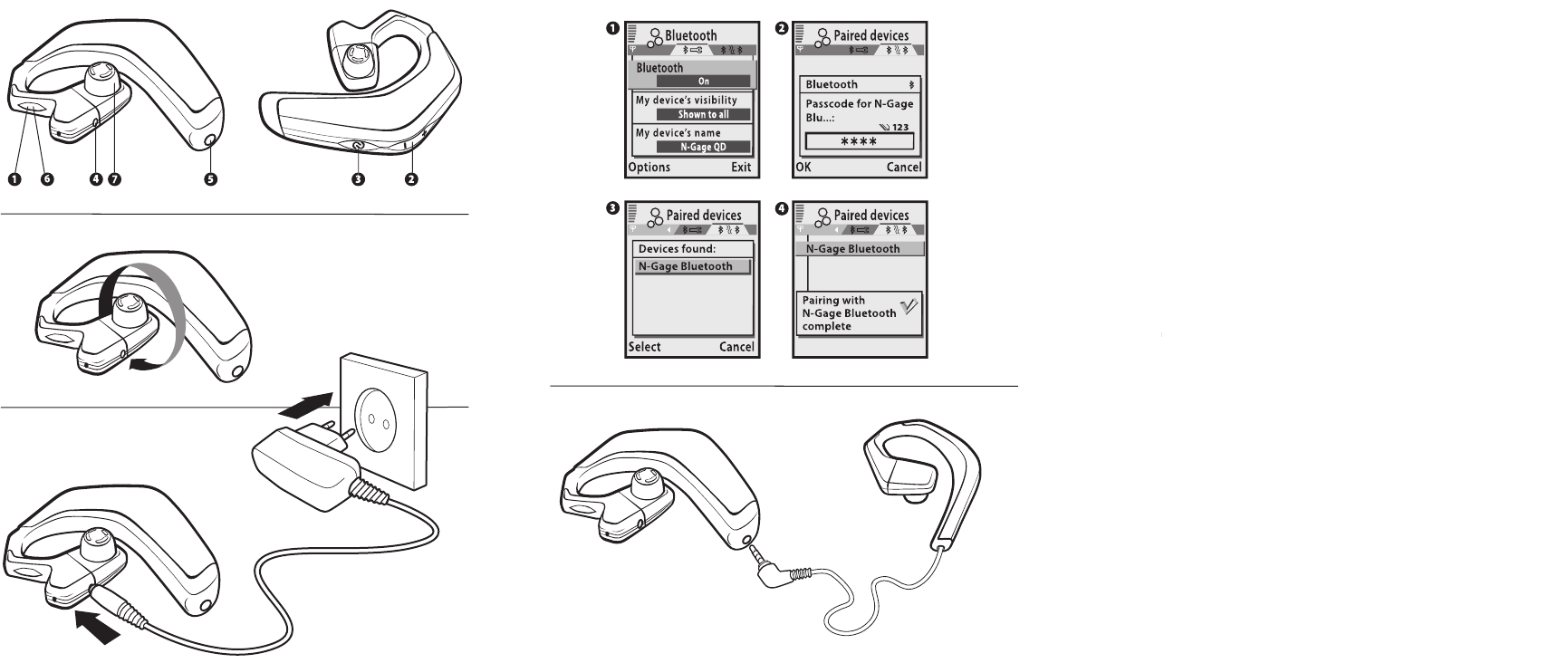 1 6 4 7 5

3 2

1 Bluetooth

Bluetooth
On

My device's visibility
Shown to all

My device's name
N-Gage QD

Options Exit

2 Paired devices

Bluetooth

Passcode for N-Gage Blu...:
123

****

OK Cancel

3 Paired devices

Devices found:

N-Gage Bluetooth

Select Cancel

4 Paired devices

N-Gage Bluetooth

Pairing with N-Gage Bluetooth complete